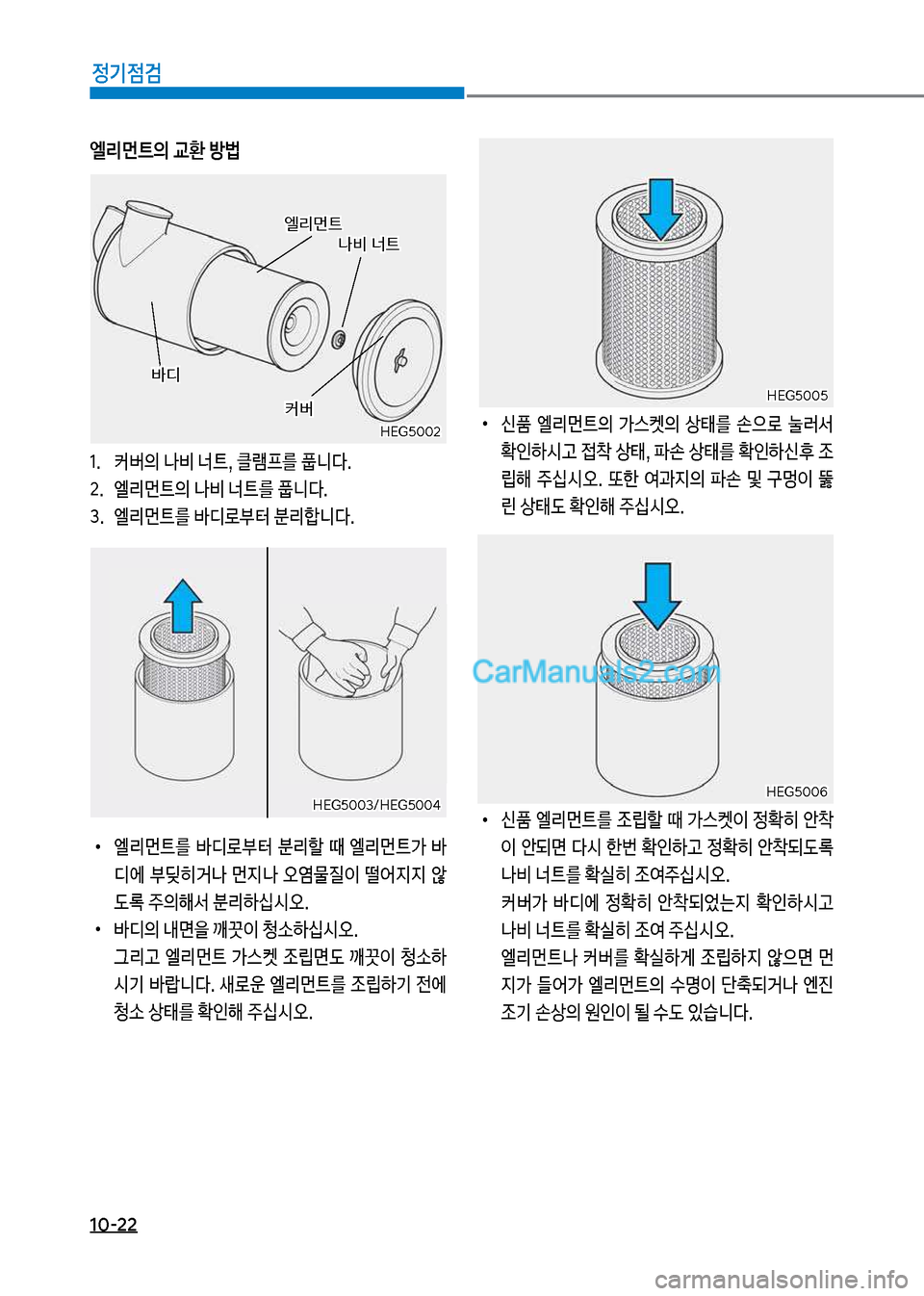 정기점검

엘리먼트의 교환 방법

엘리먼트
나비 너트
바디
커버
HEG5002

1. 커버의 나비 너트, 클램프를 풉니다.
2. 엘리먼트의 나비 너트를 풉니다.
3. 엘리먼트를 바디로부터 분리합니다.

HEG5003/HEG5004

• 엘리먼트를 바디로부터 분리할 때 엘리먼트가 바디에 부딪히거나 먼지나 오염물질이 떨어지지 않도록 주의해서 분리하십시오.
• 바디의 내면을 깨끗이 청소하십시오.
그리고 엘리먼트 가스켓 조립면도 깨끗이 청소하시기 바랍니다. 새로운 엘리먼트를 조립하기 전에 청소 상태를 확인해 주십시오.

HEG5005

• 신품 엘리먼트의 가스켓의 상태를 손으로 눌러서 확인하시고 접착 상태, 파손 상태를 확인하신후 조립해 주십시오. 또한 여과지의 파손 및 구멍이 뚫린 상태도 확인해 주십시오.

CarManuals2.com

HEG5006

• 신품 엘리먼트를 조립할 때 가스켓이 정확히 안착이 안되면 다시 한번 확인하고 정확히 안착되도록 나비 너트를 확실히 조여주십시오.
커버가 바디에 정확히 안착되었는지 확인하시고 나비 너트를 확실히 조여 주십시오.
엘리먼트나 커버를 확실하게 조립하지 않으면 먼지가 들어가 엘리먼트의 수명이 단축되거나 엔진 조기 손상의 원인이 될 수도 있습니다.

10-22

carmanualsonline.info