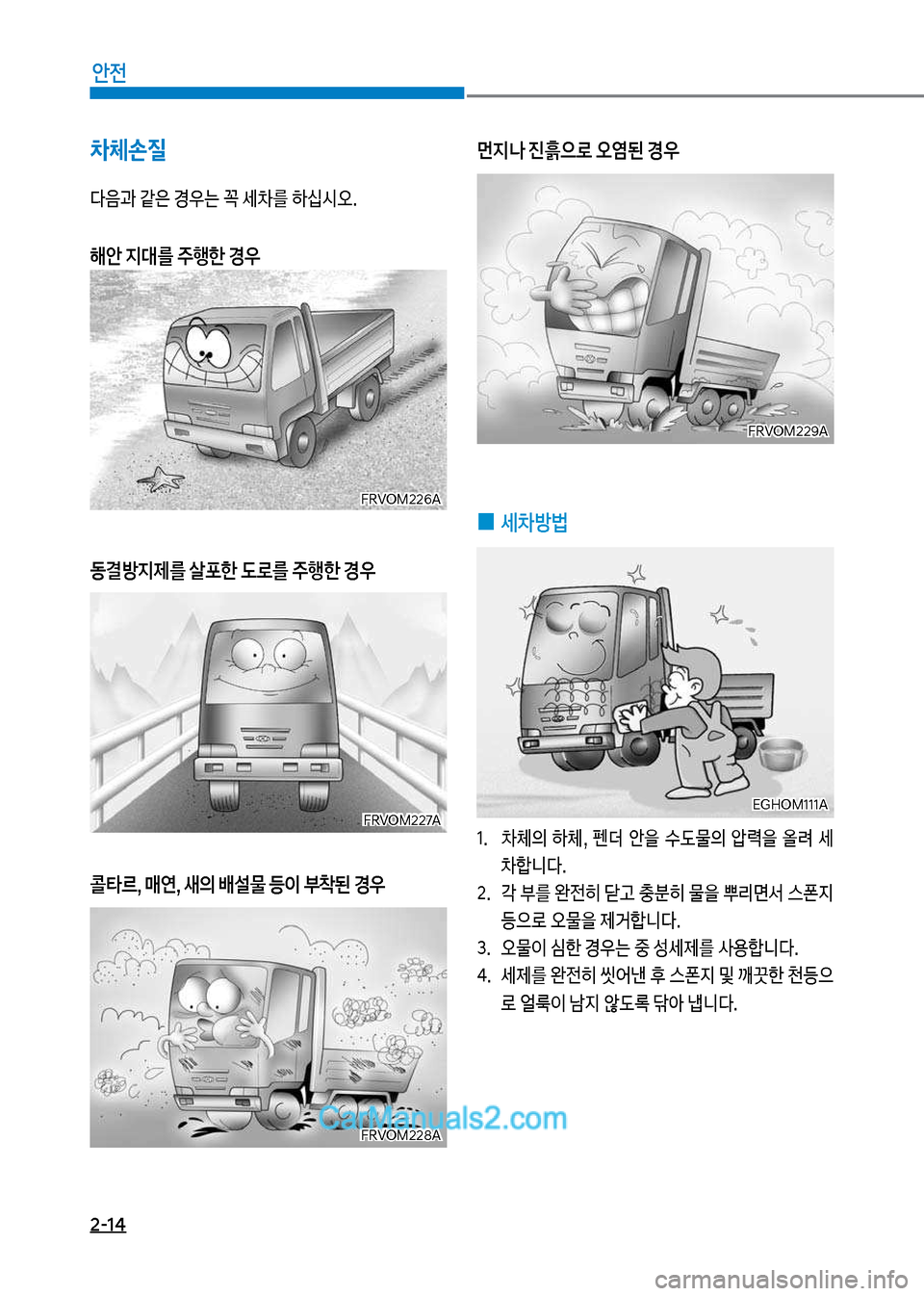 안전

차체손질

다음과 같은 경우는 꼭 세차를 하십시오.

해안 지대를 주행한 경우

FRVOM226A

동결방지제를 살포한 도로를 주행한 경우

FRVOM227A

콜타르, 매연, 새의 배설물 등이 부착된 경우

FRVOM228A

CarManuals2.com

먼지나 진흙으로 오염된 경우

FRVOM229A

■ 세차방법

EGHOM111A

1. 차체의 하체, 펜더 안을 수도물의 압력을 올려 세차합니다.
2. 각 부를 완전히 닫고 충분히 물을 뿌리면서 스폰지 등으로 오물을 제거합니다.
3. 오물이 심한 경우는 중 성세제를 사용합니다.
4. 세제를 완전히 씻어낸 후 스폰지 및 깨끗한 천등으로 얼룩이 남지 않도록 닦아 냅니다.

2-14

carmanualsonline.info