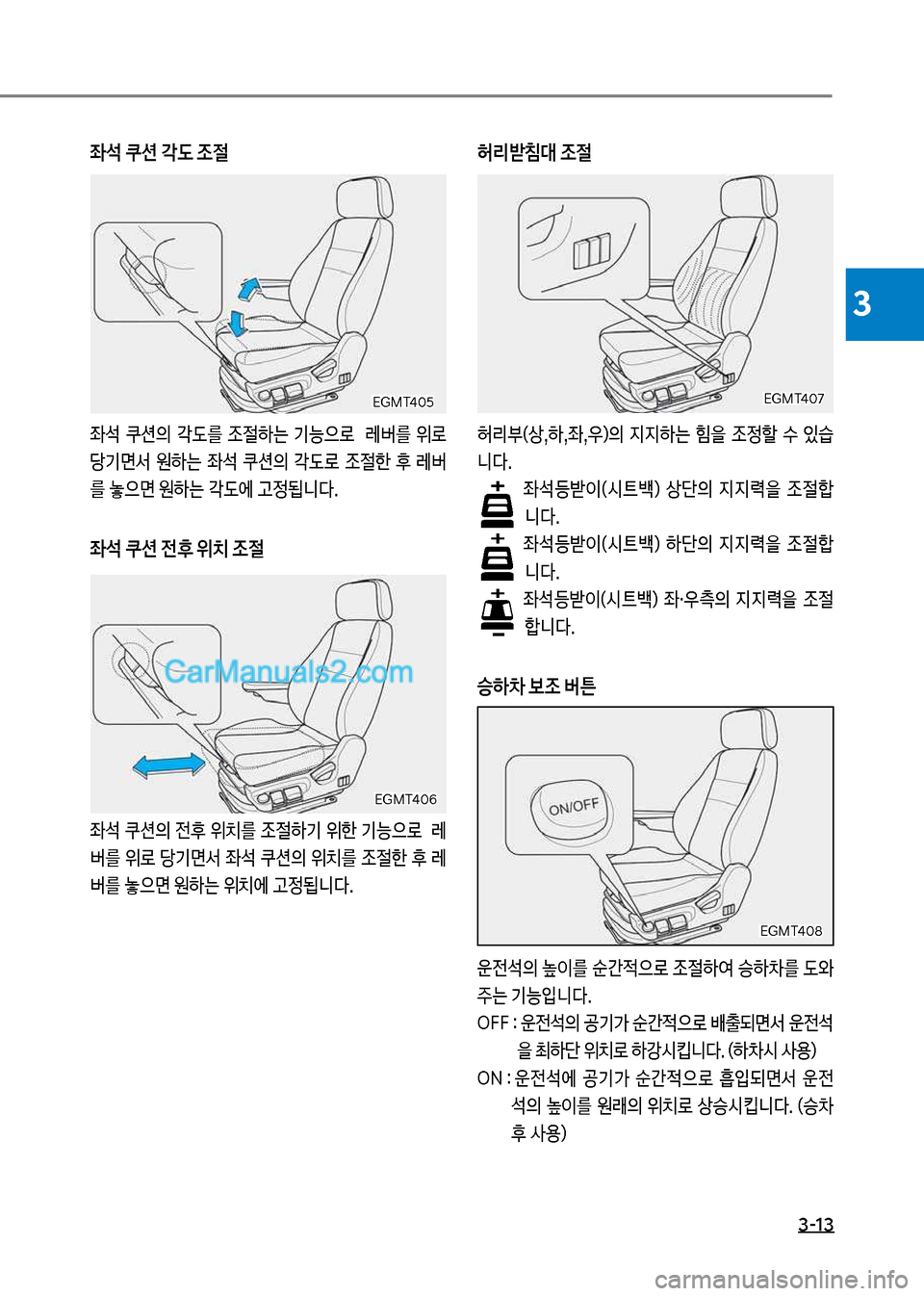 좌석 쿠션 각도 조절

EGMT405

좌석 쿠션의 각도를 조절하는 기능으로 레버를 위로 당기면서 원하는 좌석 쿠션의 각도로 조절한 후 레버를 놓으면 원하는 각도에 고정됩니다.

좌석 쿠션 전후 위치 조절

CarManuals2.com

EGMT406

좌석 쿠션의 전후 위치를 조절하기 위한 기능으로 레버를 위로 당기면서 좌석 쿠션의 위치를 조절한 후 레버를 놓으면 원하는 위치에 고정됩니다.

허리받침대 조절

EGMT407

허리부(상,하,좌,우)의 지지하는 힘을 조정할 수 있습니다.

좌석등받이(시트백) 상단의 지지력을 조절합니다.

좌석등받이(시트백) 하단의 지지력을 조절합니다.

좌석등받이(시트백) 좌·우측의 지지력을 조절합니다.

승하차 보조 버튼

ON/OFF

EGMT408

운전석의 높이를 순간적으로 조절하여 승하차를 도와주는 기능입니다.

OFF : 운전석의 공기가 순간적으로 배출되면서 운전석을 최하단 위치로 하강시킵니다. (하차시 사용)

ON : 운전석에 공기가 순간적으로 흡입되면서 운전석의 높이를 원래의 위치로 상승시킵니다. (승차 후 사용)

3

3-13

carmanualsonline.info