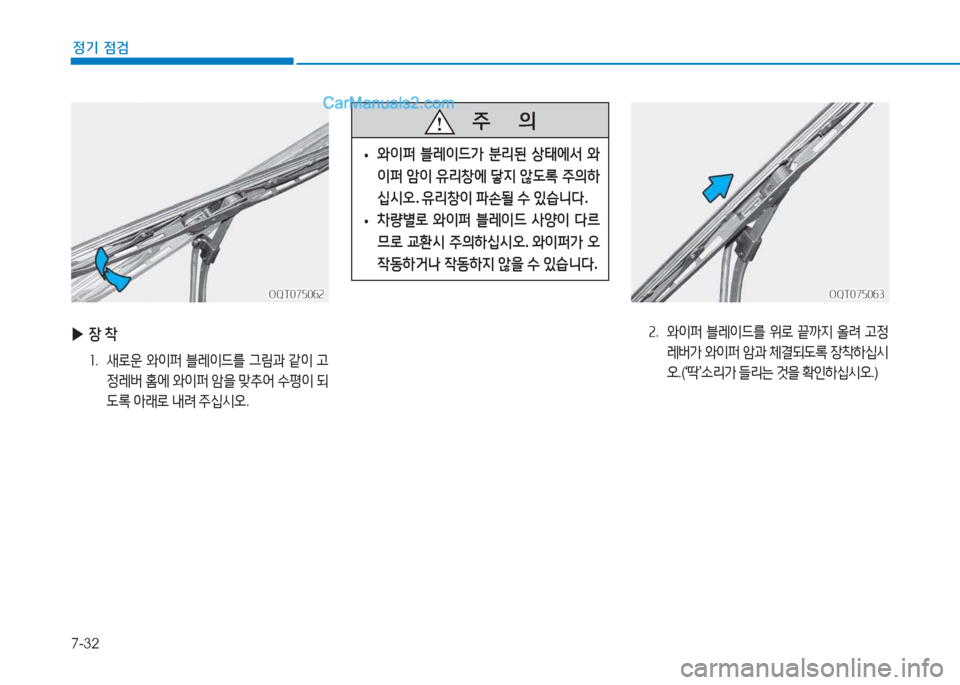 정기 점검

CarManuals2.com

OQT075062

▶ 장 착

1. 새로운 와이퍼 블레이드를 그림과 같이 고정레버 홈에 와이퍼 암을 맞추어 수평이 되도록 아래로 내려 주십시오.

주 의

• 와이퍼 블레이드가 분리된 상태에서 와이퍼 암이 유리창에 닿지 않도록 주의하십시오. 유리창이 파손될 수 있습니다.

• 차량별로 와이퍼 블레이드 사양이 다르므로 교환시 주의하십시오. 와이퍼가 오작동하거나 작동하지 않을 수 있습니다.

OQT075063

2. 와이퍼 블레이드를 위로 끝까지 올려 고정레버가 와이퍼 암과 체결되도록 장착하십시오.('딱'소리가 들리는 것을 확인하십시오.)

7-32

carmanualsonline.info