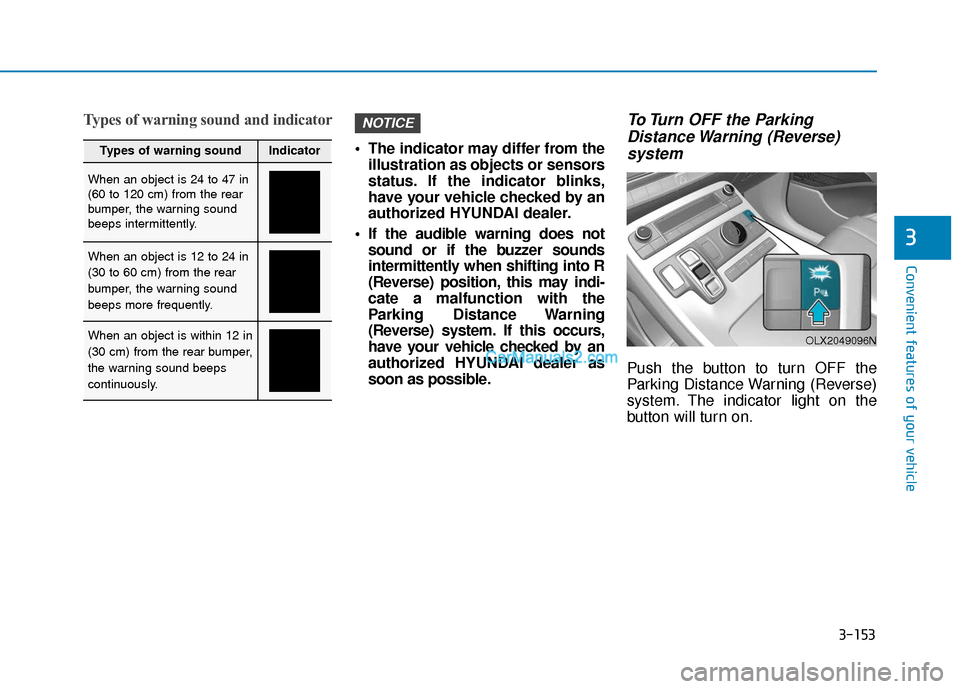 Types of warning sound and indicator

| Types of warning sound | Indicator |
|---|---|
| When an object is 24 to 47 in (60 to 120 cm) from the rear bumper, the warning sound beeps intermittently. | |
| When an object is 12 to 24 in (30 to 60 cm) from the rear bumper, the warning sound beeps more frequently. | |
| When an object is within 12 in (30 cm) from the rear bumper, the warning sound beeps continuously. | |

NOTICE

• The indicator may differ from the illustration as objects or sensors status. If the indicator blinks, have your vehicle checked by an authorized HYUNDAI dealer.

• If the audible warning does not sound or if the buzzer sounds intermittently when shifting into R (Reverse) position, this may indicate a malfunction with the Parking Distance Warning (Reverse) system. If this occurs, have your vehicle checked by an authorized HYUNDAI dealer as soon as possible.

CarManuals2.com

To Turn OFF the Parking Distance Warning (Reverse) system

OLX2049096N

Push the button to turn OFF the Parking Distance Warning (Reverse) system. The indicator light on the button will turn on.

3

Convenient features of your vehicle

3-153

carmanualsonline.info