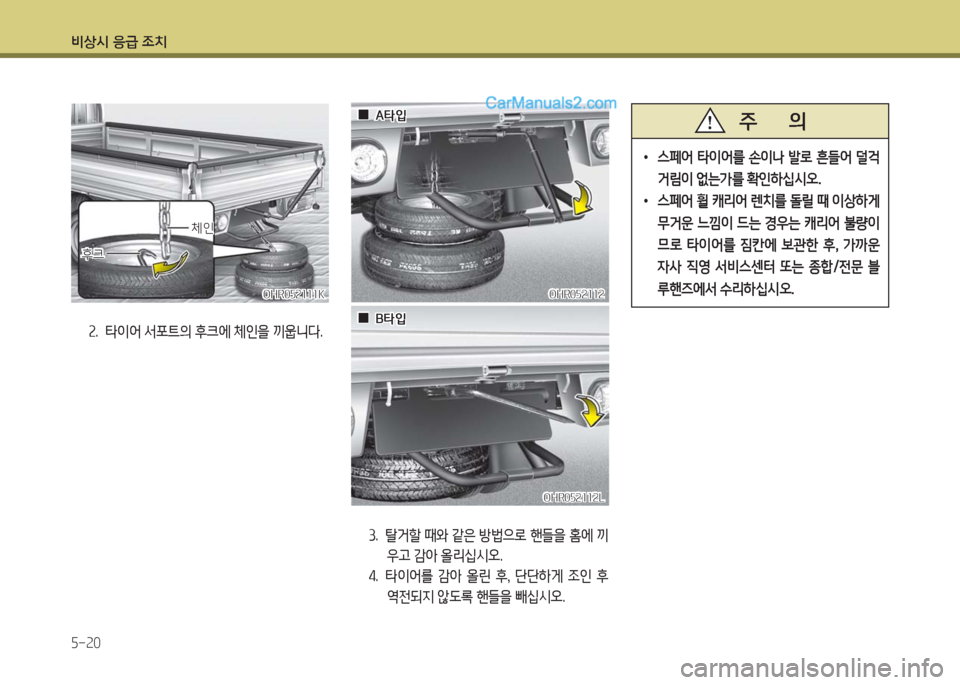 비상시 응급 조치

체인

후크

OHR052111K

2. 타이어 서포트의 후크에 체인을 끼웁니다.

CarManuals2.com

■ A타입

OHR052112

■ B타입

OHR052112L

3. 탈거할 때와 같은 방법으로 핸들을 홈에 끼우고 감아 올리십시오.
4. 타이어를 감아 올린 후, 단단하게 조인 후 역전되지 않도록 핸들을 빼십시오.

주 의

• 스페어 타이어를 손이나 발로 흔들어 덜걱거림이 없는가를 확인하십시오.
• 스페어 휠 캐리어 렌치를 돌릴 때 이상하게 무거운 느낌이 드는 경우는 캐리어 불량이므로 타이어를 짐칸에 보관한 후, 가까운 자사 직영 서비스센터 또는 종합/전문 블루핸즈에서 수리하십시오.

5-20

carmanualsonline.info