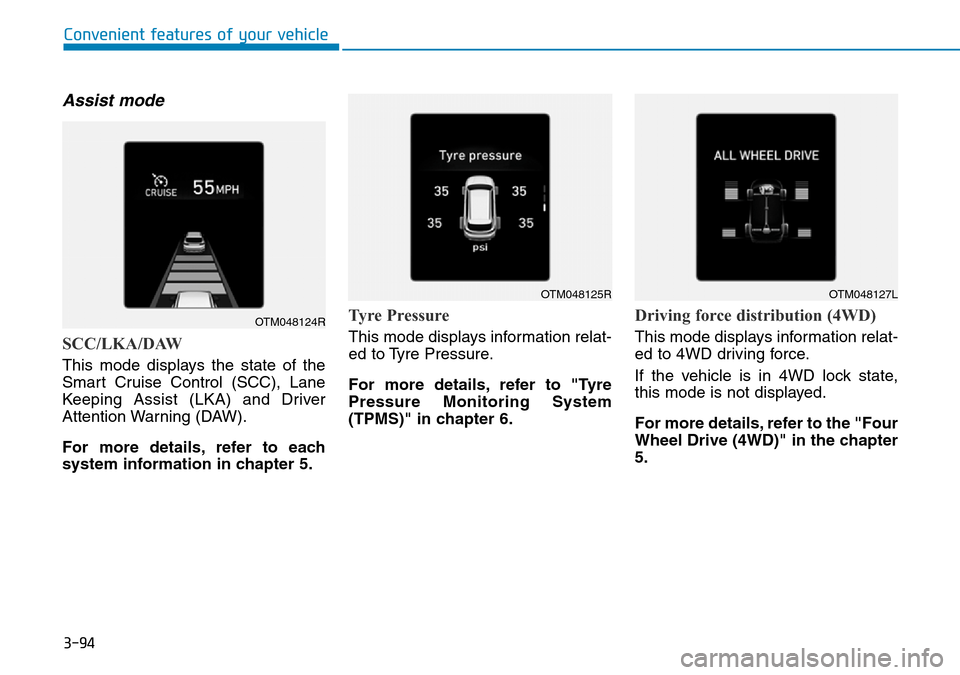 Convenient features of your vehicle

Assist mode

CRUISE 55 MPH

OTM048124R

SCC/LKA/DAW

This mode displays the state of the Smart Cruise Control (SCC), Lane Keeping Assist (LKA) and Driver Attention Warning (DAW).

For more details, refer to each system information in chapter 5.

Tyre pressure

35 35

35 35

psi

OTM048125R

Tyre Pressure

This mode displays information related to Tyre Pressure.

For more details, refer to "Tyre Pressure Monitoring System (TPMS)" in chapter 6.

ALL WHEEL DRIVE

OTM048127L

Driving force distribution (4WD)

This mode displays information related to 4WD driving force.

If the vehicle is in 4WD lock state, this mode is not displayed.

For more details, refer to the "Four Wheel Drive (4WD)" in the chapter 5.

3-94

carmanualsonline.info