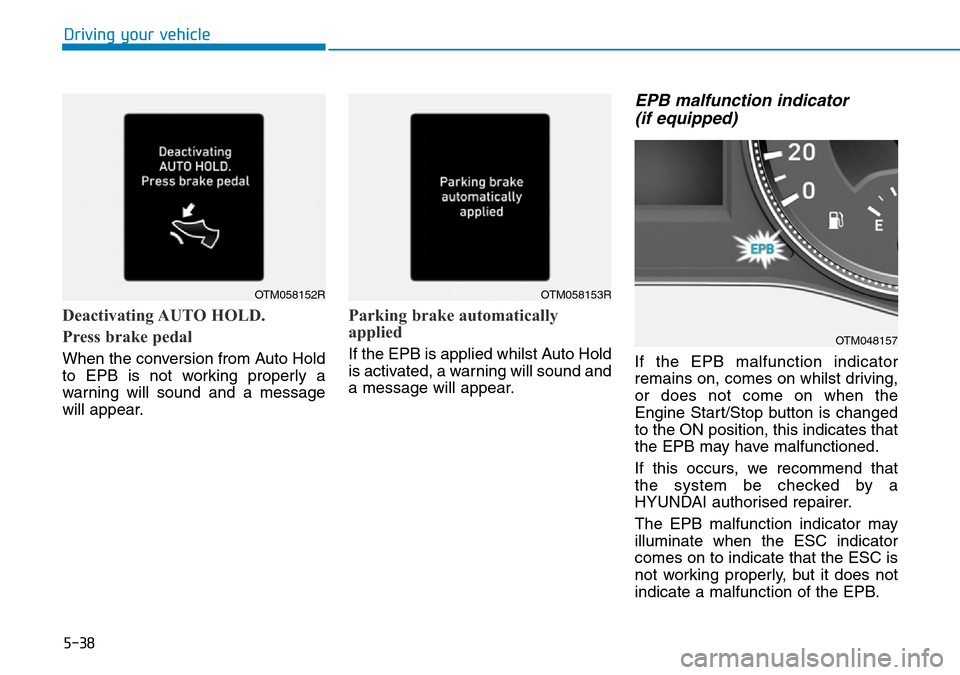 Driving your vehicle

Deactivating AUTO HOLD. Press brake pedal

OTM058152R

Deactivating AUTO HOLD.

Press brake pedal

When the conversion from Auto Hold to EPB is not working properly a warning will sound and a message will appear.

Parking brake automatically applied

OTM058153R

Parking brake automatically applied

If the EPB is applied whilst Auto Hold is activated, a warning will sound and a message will appear.

EPB malfunction indicator (if equipped)

20

0

E

EPB

OTM048157

If the EPB malfunction indicator remains on, comes on whilst driving, or does not come on when the Engine Start/Stop button is changed to the ON position, this indicates that the EPB may have malfunctioned.

If this occurs, we recommend that the system be checked by a HYUNDAI authorised repairer.

The EPB malfunction indicator may illuminate when the ESC indicator comes on to indicate that the ESC is not working properly, but it does not indicate a malfunction of the EPB.

5-38

carmanualsonline.info