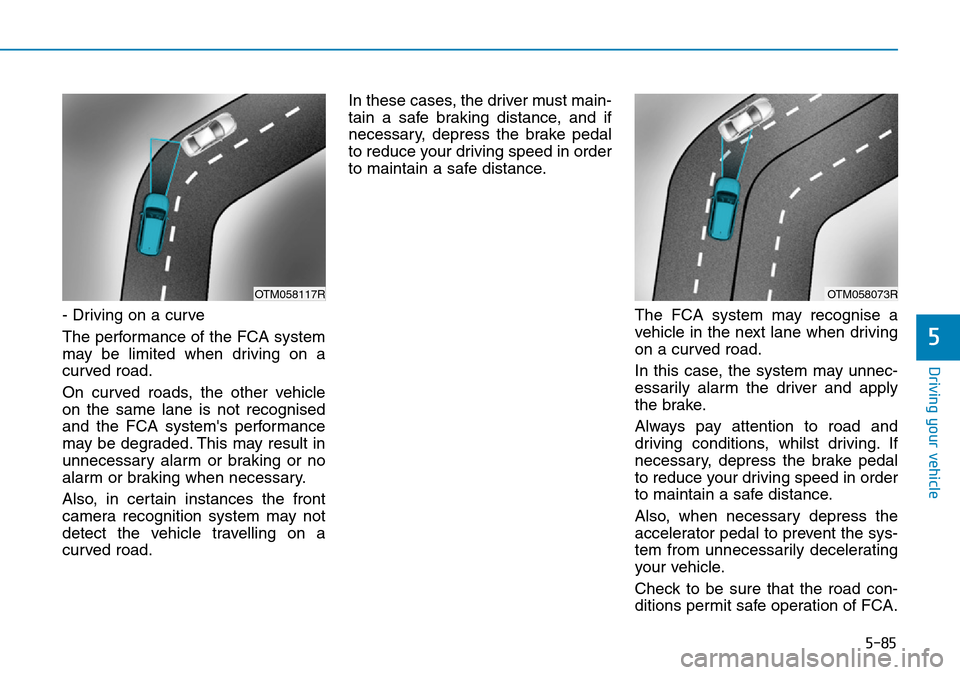 OTM058117R

- Driving on a curve

The performance of the FCA system may be limited when driving on a curved road.

On curved roads, the other vehicle on the same lane is not recognised and the FCA system's performance may be degraded. This may result in unnecessary alarm or braking or no alarm or braking when necessary.

Also, in certain instances the front camera recognition system may not detect the vehicle travelling on a curved road.

In these cases, the driver must maintain a safe braking distance, and if necessary, depress the brake pedal to reduce your driving speed in order to maintain a safe distance.

OTM058073R

The FCA system may recognise a vehicle in the next lane when driving on a curved road.

In this case, the system may unnecessarily alarm the driver and apply the brake.

Always pay attention to road and driving conditions, whilst driving. If necessary, depress the brake pedal to reduce your driving speed in order to maintain a safe distance.

Also, when necessary depress the accelerator pedal to prevent the system from unnecessarily decelerating your vehicle.

Check to be sure that the road conditions permit safe operation of FCA.

5

Driving your vehicle

5-85

carmanualsonline.info