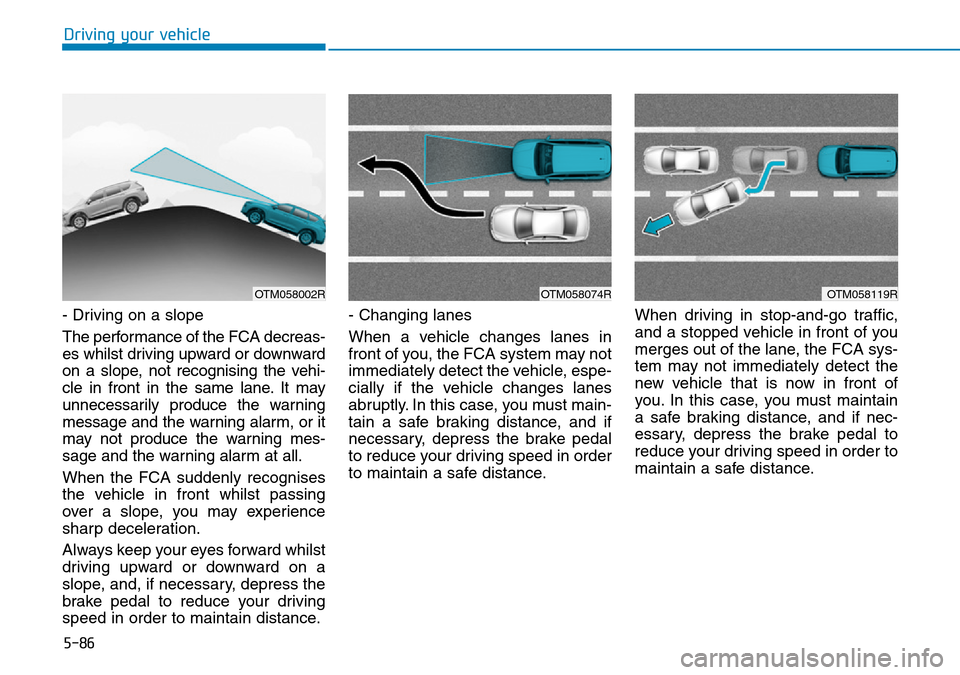 Driving your vehicle

OTM058002R

- Driving on a slope

The performance of the FCA decreases whilst driving upward or downward on a slope, not recognising the vehicle in front in the same lane. It may unnecessarily produce the warning message and the warning alarm, or it may not produce the warning message and the warning alarm at all.

When the FCA suddenly recognises the vehicle in front whilst passing over a slope, you may experience sharp deceleration.

Always keep your eyes forward whilst driving upward or downward on a slope, and, if necessary, depress the brake pedal to reduce your driving speed in order to maintain distance.

OTM058074R

- Changing lanes

When a vehicle changes lanes in front of you, the FCA system may not immediately detect the vehicle, especially if the vehicle changes lanes abruptly. In this case, you must maintain a safe braking distance, and if necessary, depress the brake pedal to reduce your driving speed in order to maintain a safe distance.

OTM058119R

When driving in stop-and-go traffic, and a stopped vehicle in front of you merges out of the lane, the FCA system may not immediately detect the new vehicle that is now in front of you. In this case, you must maintain a safe braking distance, and if necessary, depress the brake pedal to reduce your driving speed in order to maintain a safe distance.

5-86

carmanualsonline.info