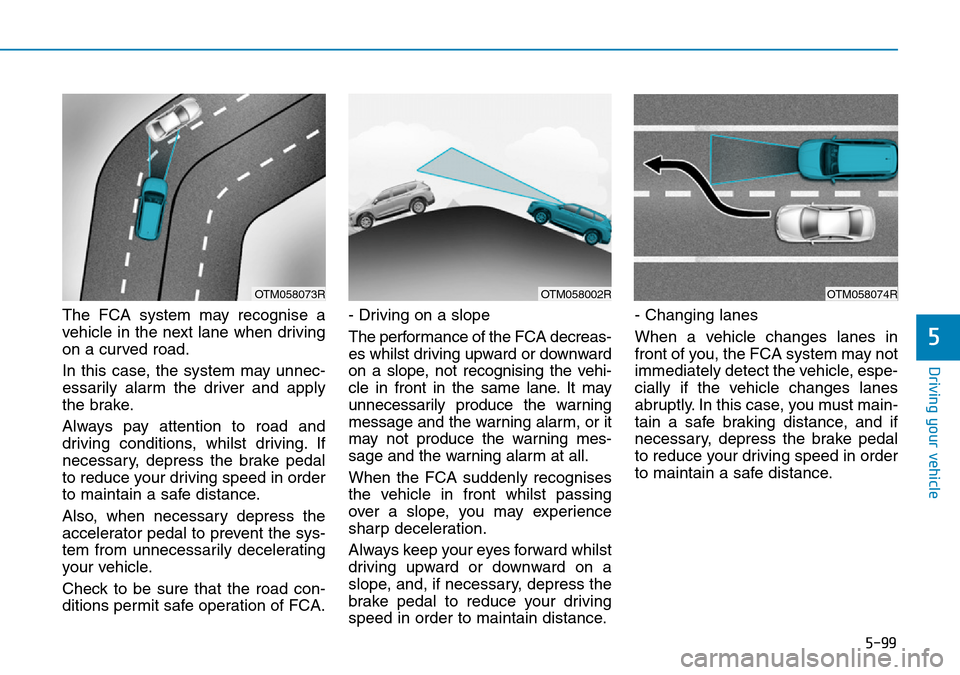 OTM058073R

The FCA system may recognise a vehicle in the next lane when driving on a curved road.

In this case, the system may unnecessarily alarm the driver and apply the brake.

Always pay attention to road and driving conditions, whilst driving. If necessary, depress the brake pedal to reduce your driving speed in order to maintain a safe distance.

Also, when necessary depress the accelerator pedal to prevent the system from unnecessarily decelerating your vehicle.

Check to be sure that the road conditions permit safe operation of FCA.

OTM058002R

- Driving on a slope

The performance of the FCA decreases whilst driving upward or downward on a slope, not recognising the vehicle in front in the same lane. It may unnecessarily produce the warning message and the warning alarm, or it may not produce the warning message and the warning alarm at all.

When the FCA suddenly recognises the vehicle in front whilst passing over a slope, you may experience sharp deceleration.

Always keep your eyes forward whilst driving upward or downward on a slope, and, if necessary, depress the brake pedal to reduce your driving speed in order to maintain distance.

OTM058074R

- Changing lanes

When a vehicle changes lanes in front of you, the FCA system may not immediately detect the vehicle, especially if the vehicle changes lanes abruptly. In this case, you must maintain a safe braking distance, and if necessary, depress the brake pedal to reduce your driving speed in order to maintain a safe distance.

5

Driving your vehicle

5-99

carmanualsonline.info