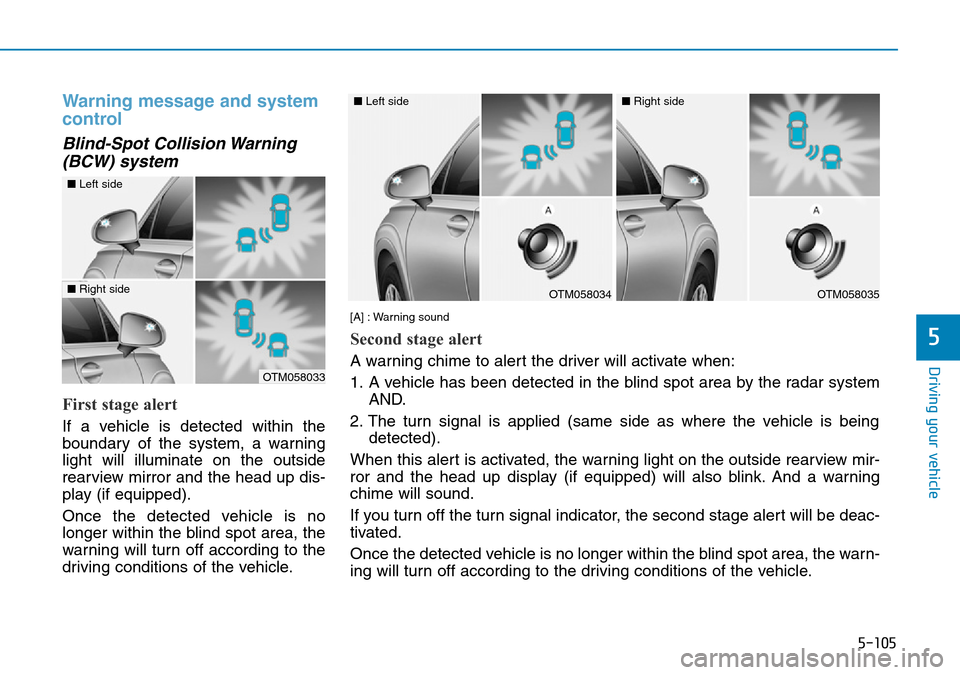 Warning message and system control

Blind-Spot Collision Warning (BCW) system

■ Left side

■ Right side

OTM058033

First stage alert

If a vehicle is detected within the boundary of the system, a warning light will illuminate on the outside rearview mirror and the head up display (if equipped).

Once the detected vehicle is no longer within the blind spot area, the warning will turn off according to the driving conditions of the vehicle.

■ Left side

A

OTM058034

■ Right side

A

OTM058035

[A] : Warning sound

Second stage alert

A warning chime to alert the driver will activate when:

1. A vehicle has been detected in the blind spot area by the radar system AND.

2. The turn signal is applied (same side as where the vehicle is being detected).

When this alert is activated, the warning light on the outside rearview mirror and the head up display (if equipped) will also blink. And a warning chime will sound.

If you turn off the turn signal indicator, the second stage alert will be deactivated.

Once the detected vehicle is no longer within the blind spot area, the warning will turn off according to the driving conditions of the vehicle.

5

Driving your vehicle

5-105

carmanualsonline.info