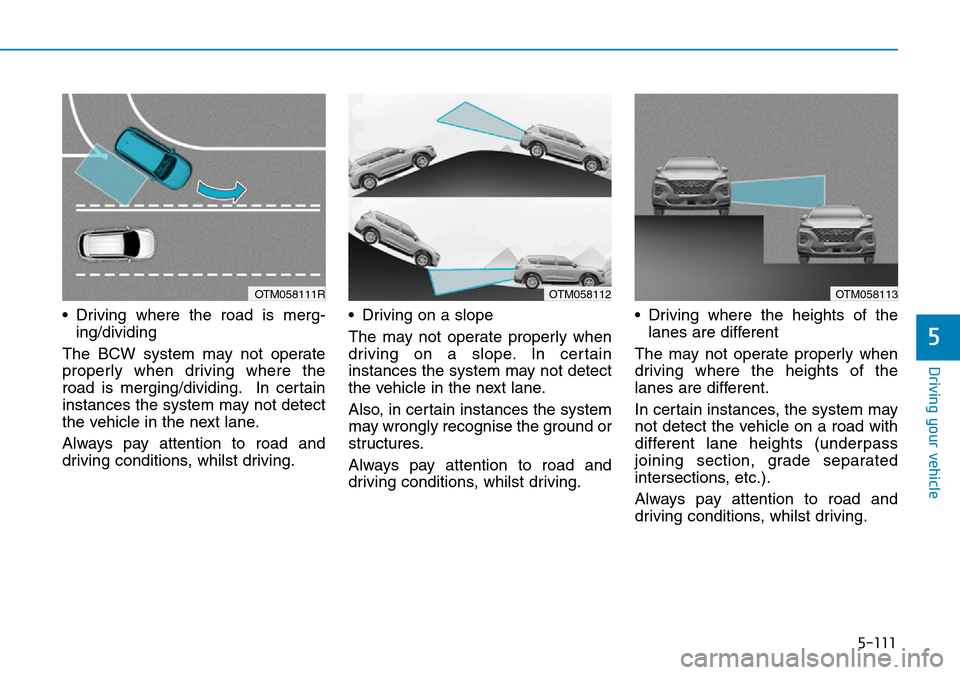 OTM058111R

• Driving where the road is merging/dividing

The BCW system may not operate properly when driving where the road is merging/dividing. In certain instances the system may not detect the vehicle in the next lane.

Always pay attention to road and driving conditions, whilst driving.

OTM058112

• Driving on a slope

The may not operate properly when driving on a slope. In certain instances the system may not detect the vehicle in the next lane.

Also, in certain instances the system may wrongly recognise the ground or structures.

Always pay attention to road and driving conditions, whilst driving.

OTM058113

• Driving where the heights of the lanes are different

The may not operate properly when driving where the heights of the lanes are different.

In certain instances, the system may not detect the vehicle on a road with different lane heights (underpass joining section, grade separated intersections, etc.).

Always pay attention to road and driving conditions, whilst driving.

5

Driving your vehicle

5-111

carmanualsonline.info