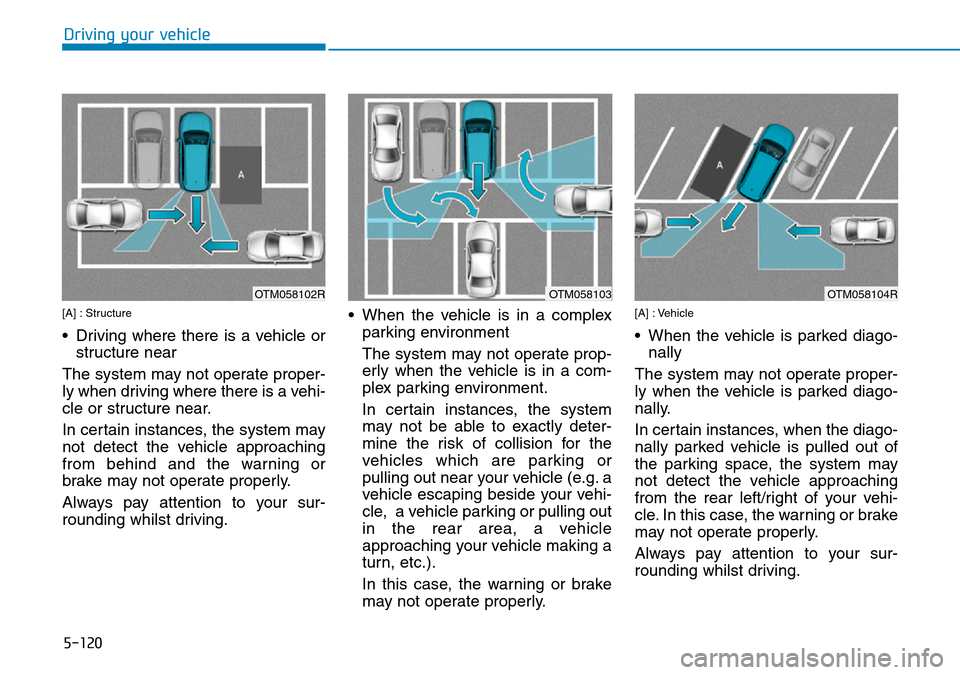 Driving your vehicle

A

OTM058102R

[A] : Structure

• Driving where there is a vehicle or structure near

The system may not operate properly when driving where there is a vehicle or structure near.

In certain instances, the system may not detect the vehicle approaching from behind and the warning or brake may not operate properly.

Always pay attention to your surrounding whilst driving.

OTM058103

• When the vehicle is in a complex parking environment

The system may not operate properly when the vehicle is in a complex parking environment.

In certain instances, the system may not be able to exactly determine the risk of collision for the vehicles which are parking or pulling out near your vehicle (e.g. a vehicle escaping beside your vehicle, a vehicle parking or pulling out in the rear area, a vehicle approaching your vehicle making a turn, etc.).

In this case, the warning or brake may not operate properly.

A

OTM058104R

[A] : Vehicle

• When the vehicle is parked diagonally

The system may not operate properly when the vehicle is parked diagonally.

In certain instances, when the diagonally parked vehicle is pulled out of the parking space, the system may not detect the vehicle approaching from the rear left/right of your vehicle. In this case, the warning or brake may not operate properly.

Always pay attention to your surrounding whilst driving.

5-120

carmanualsonline.info