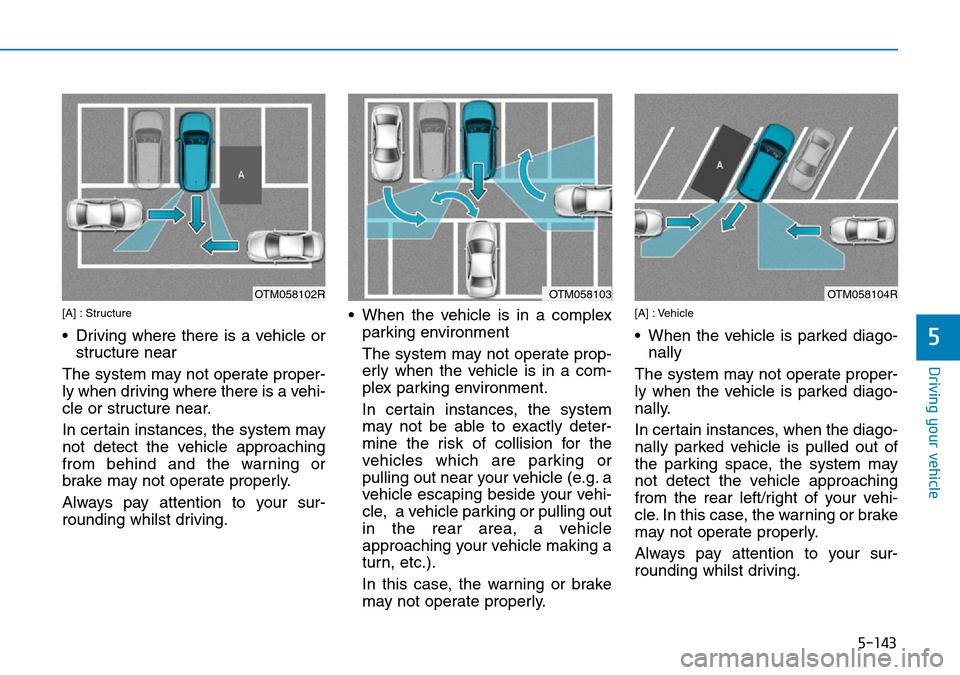 A

OTM058102R

[A] : Structure

• Driving where there is a vehicle or structure near

The system may not operate properly when driving where there is a vehicle or structure near.

In certain instances, the system may not detect the vehicle approaching from behind and the warning or brake may not operate properly.

Always pay attention to your surrounding whilst driving.

OTM058103

• When the vehicle is in a complex parking environment

The system may not operate properly when the vehicle is in a complex parking environment.

In certain instances, the system may not be able to exactly determine the risk of collision for the vehicles which are parking or pulling out near your vehicle (e.g. a vehicle escaping beside your vehicle, a vehicle parking or pulling out in the rear area, a vehicle approaching your vehicle making a turn, etc.).

In this case, the warning or brake may not operate properly.

A

OTM058104R

[A] : Vehicle

• When the vehicle is parked diagonally

The system may not operate properly when the vehicle is parked diagonally.

In certain instances, when the diagonally parked vehicle is pulled out of the parking space, the system may not detect the vehicle approaching from the rear left/right of your vehicle. In this case, the warning or brake may not operate properly.

Always pay attention to your surrounding whilst driving.

5

Driving your vehicle

5-143

carmanualsonline.info