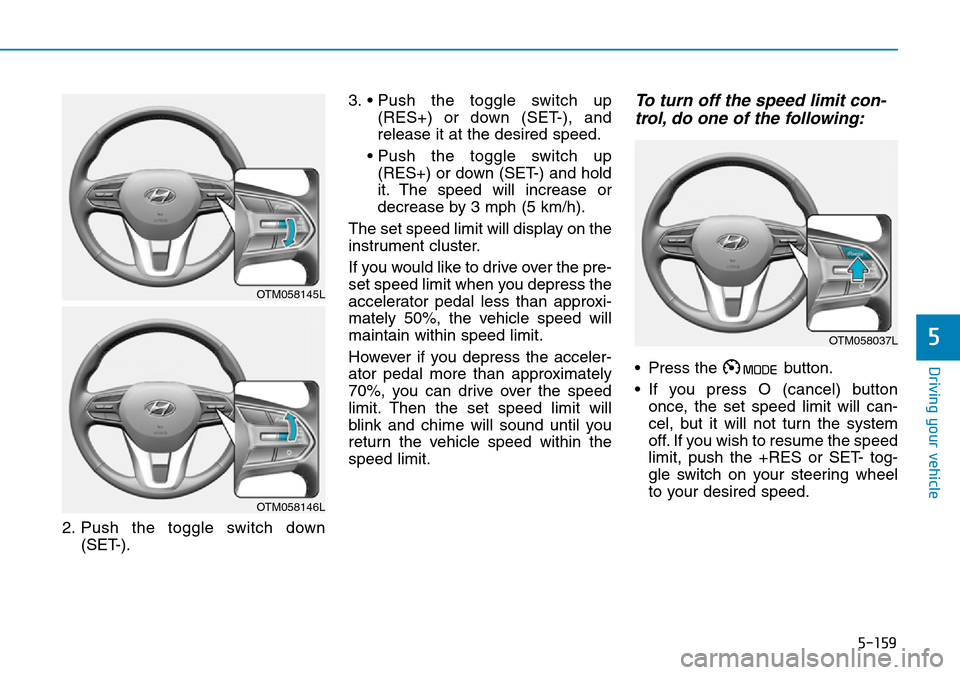 OTM058145L

OTM058146L

2. Push the toggle switch down (SET-).

3. • Push the toggle switch up (RES+) or down (SET-), and release it at the desired speed.

• Push the toggle switch up (RES+) or down (SET-) and hold it. The speed will increase or decrease by 3 mph (5 km/h).

The set speed limit will display on the instrument cluster.

If you would like to drive over the preset speed limit when you depress the accelerator pedal less than approximately 50%, the vehicle speed will maintain within speed limit.

However if you depress the accelerator pedal more than approximately 70%, you can drive over the speed limit. Then the set speed limit will blink and chime will sound until you return the vehicle speed within the speed limit.

To turn off the speed limit control, do one of the following:

OTM058037L

• Press the MODE button.

• If you press O (cancel) button once, the set speed limit will cancel, but it will not turn the system off. If you wish to resume the speed limit, push the +RES or SET- toggle switch on your steering wheel to your desired speed.

5

Driving your vehicle

5-159

carmanualsonline.info