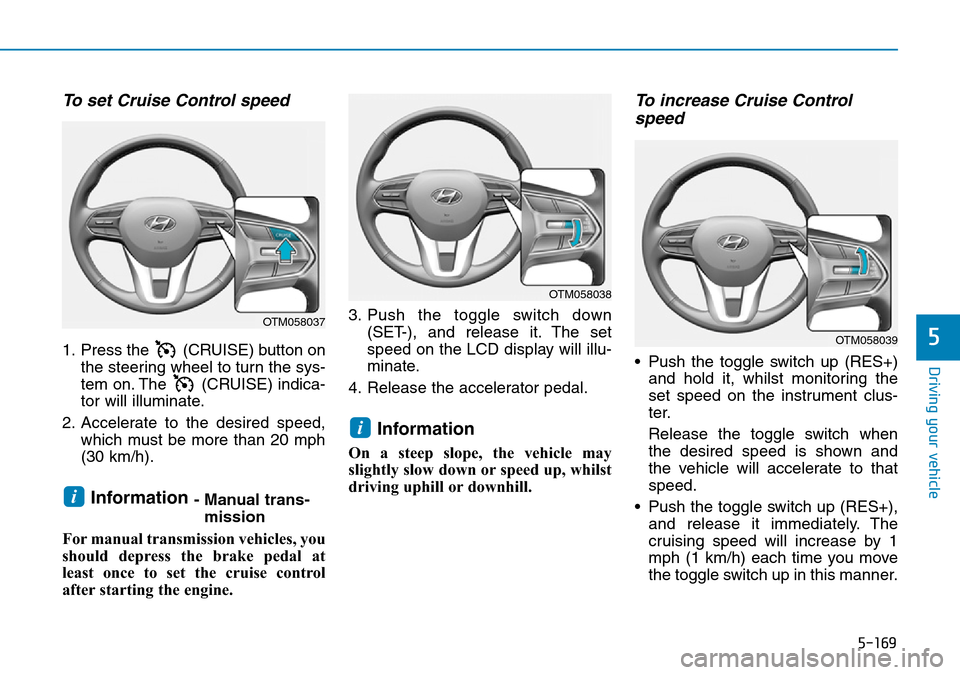 To set Cruise Control speed

CRUISE

OTM058037

1. Press the (CRUISE) button on the steering wheel to turn the system on. The (CRUISE) indicator will illuminate.

2. Accelerate to the desired speed, which must be more than 20 mph (30 km/h).

i Information - Manual transmission

For manual transmission vehicles, you should depress the brake pedal at least once to set the cruise control after starting the engine.

OTM058038

3. Push the toggle switch down (SET-), and release it. The set speed on the LCD display will illuminate.

4. Release the accelerator pedal.

i Information

On a steep slope, the vehicle may slightly slow down or speed up, whilst driving uphill or downhill.

To increase Cruise Control speed

OTM058039

• Push the toggle switch up (RES+) and hold it, whilst monitoring the set speed on the instrument cluster.

Release the toggle switch when the desired speed is shown and the vehicle will accelerate to that speed.

• Push the toggle switch up (RES+), and release it immediately. The cruising speed will increase by 1 mph (1 km/h) each time you move the toggle switch up in this manner.

5

Driving your vehicle

5-169

carmanualsonline.info