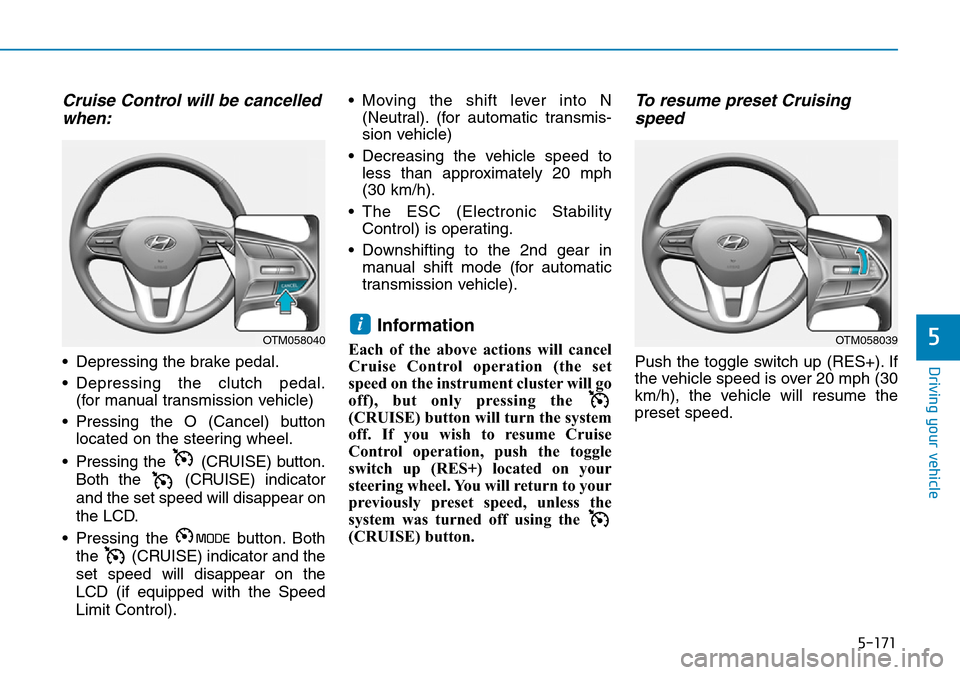 Cruise Control will be cancelled when:

CANCEL

OTM058040

• Depressing the brake pedal.

• Depressing the clutch pedal. (for manual transmission vehicle)

• Pressing the O (Cancel) button located on the steering wheel.

• Pressing the (CRUISE) button. Both the (CRUISE) indicator and the set speed will disappear on the LCD.

• Pressing the MODE button. Both the (CRUISE) indicator and the set speed will disappear on the LCD (if equipped with the Speed Limit Control).

• Moving the shift lever into N (Neutral). (for automatic transmission vehicle)

• Decreasing the vehicle speed to less than approximately 20 mph (30 km/h).

• The ESC (Electronic Stability Control) is operating.

• Downshifting to the 2nd gear in manual shift mode (for automatic transmission vehicle).

i Information

Each of the above actions will cancel Cruise Control operation (the set speed on the instrument cluster will go off), but only pressing the (CRUISE) button will turn the system off. If you wish to resume Cruise Control operation, push the toggle switch up (RES+) located on your steering wheel. You will return to your previously preset speed, unless the system was turned off using the (CRUISE) button.

To resume preset Cruising speed

OTM058039

Push the toggle switch up (RES+). If the vehicle speed is over 20 mph (30 km/h), the vehicle will resume the preset speed.

5

Driving your vehicle

5-171

carmanualsonline.info