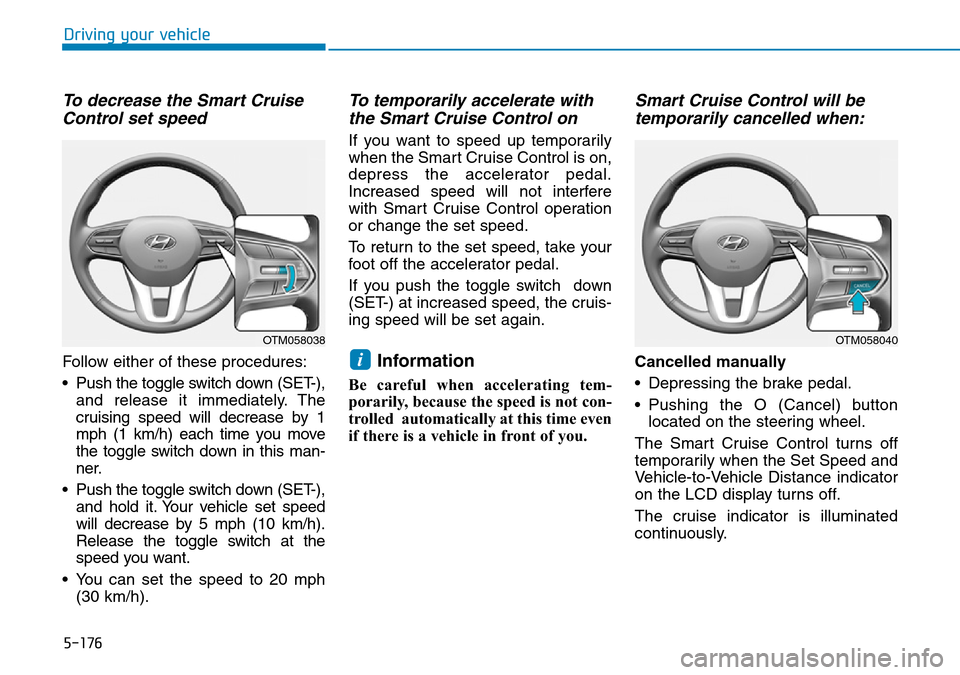 Driving your vehicle

To decrease the Smart Cruise Control set speed

OTM058038

Follow either of these procedures:

• Push the toggle switch down (SET-), and release it immediately. The cruising speed will decrease by 1 mph (1 km/h) each time you move the toggle switch down in this manner.

• Push the toggle switch down (SET-), and hold it. Your vehicle set speed will decrease by 5 mph (10 km/h). Release the toggle switch at the speed you want.

• You can set the speed to 20 mph (30 km/h).

To temporarily accelerate with the Smart Cruise Control on

If you want to speed up temporarily when the Smart Cruise Control is on, depress the accelerator pedal. Increased speed will not interfere with Smart Cruise Control operation or change the set speed.

To return to the set speed, take your foot off the accelerator pedal.

If you push the toggle switch down (SET-) at increased speed, the cruising speed will be set again.

i Information

Be careful when accelerating temporarily, because the speed is not controlled automatically at this time even if there is a vehicle in front of you.

Smart Cruise Control will be temporarily cancelled when:

CANCEL

OTM058040

Cancelled manually

• Depressing the brake pedal.

• Pushing the O (Cancel) button located on the steering wheel.

The Smart Cruise Control turns off temporarily when the Set Speed and Vehicle-to-Vehicle Distance indicator on the LCD display turns off.

The cruise indicator is illuminated continuously.

5-176

carmanualsonline.info