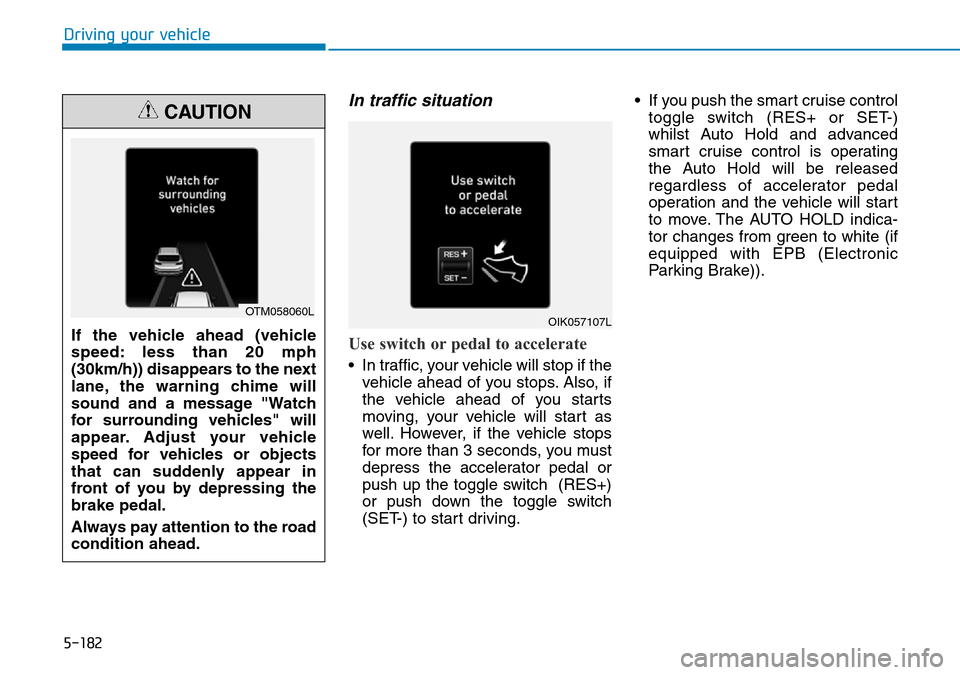 Driving your vehicle

CAUTION

Watch for surrounding vehicles

OTM058060L

If the vehicle ahead (vehicle speed: less than 20 mph (30km/h)) disappears to the next lane, the warning chime will sound and a message "Watch for surrounding vehicles" will appear. Adjust your vehicle speed for vehicles or objects that can suddenly appear in front of you by depressing the brake pedal.

Always pay attention to the road condition ahead.

In traffic situation

Use switch or pedal to accelerate

RES +

SET −

OIK057107L

Use switch or pedal to accelerate

• In traffic, your vehicle will stop if the vehicle ahead of you stops. Also, if the vehicle ahead of you starts moving, your vehicle will start as well. However, if the vehicle stops for more than 3 seconds, you must depress the accelerator pedal or push up the toggle switch (RES+) or push down the toggle switch (SET-) to start driving.

• If you push the smart cruise control toggle switch (RES+ or SET-) whilst Auto Hold and advanced smart cruise control is operating the Auto Hold will be released regardless of accelerator pedal operation and the vehicle will start to move. The AUTO HOLD indicator changes from green to white (if equipped with EPB (Electronic Parking Brake)).

5-182

carmanualsonline.info