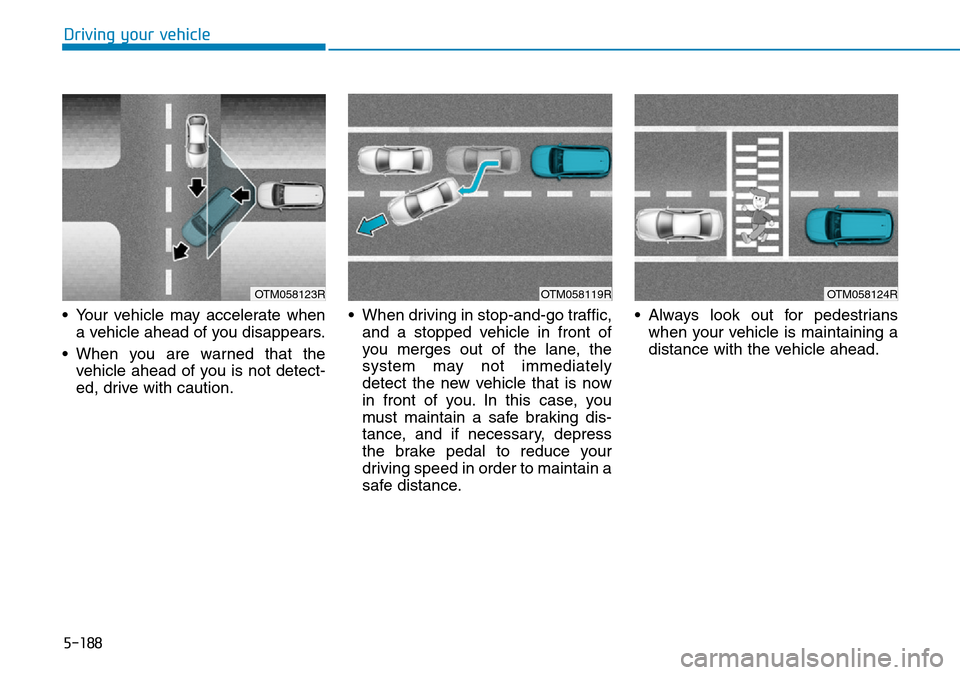 Driving your vehicle

OTM058123R

• Your vehicle may accelerate when a vehicle ahead of you disappears.

• When you are warned that the vehicle ahead of you is not detected, drive with caution.

OTM058119R

• When driving in stop-and-go traffic, and a stopped vehicle in front of you merges out of the lane, the system may not immediately detect the new vehicle that is now in front of you. In this case, you must maintain a safe braking distance, and if necessary, depress the brake pedal to reduce your driving speed in order to maintain a safe distance.

OTM058124R

• Always look out for pedestrians when your vehicle is maintaining a distance with the vehicle ahead.

5-188

carmanualsonline.info