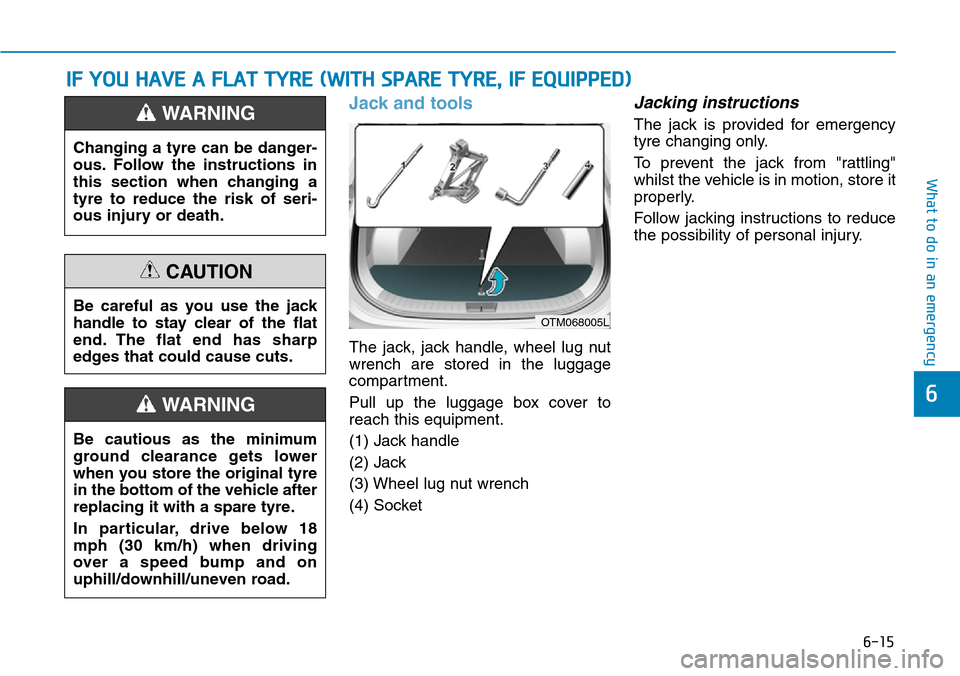 IF YOU HAVE A FLAT TYRE (WITH SPARE TYRE, IF EQUIPPED)

WARNING

Changing a tyre can be dangerous. Follow the instructions in this section when changing a tyre to reduce the risk of serious injury or death.

CAUTION

Be careful as you use the jack handle to stay clear of the flat end. The flat end has sharp edges that could cause cuts.

WARNING

Be cautious as the minimum ground clearance gets lower when you store the original tyre in the bottom of the vehicle after replacing it with a spare tyre.

In particular, drive below 18 mph (30 km/h) when driving over a speed bump and on uphill/downhill/uneven road.

Jack and tools

1
2
3
4

OTM068005L

The jack, jack handle, wheel lug nut wrench are stored in the luggage compartment.

Pull up the luggage box cover to reach this equipment.

(1) Jack handle

(2) Jack

(3) Wheel lug nut wrench

(4) Socket

Jacking instructions

The jack is provided for emergency tyre changing only.

To prevent the jack from "rattling" whilst the vehicle is in motion, store it properly.

Follow jacking instructions to reduce the possibility of personal injury.

What to do in an emergency

6

6-15

carmanualsonline.info