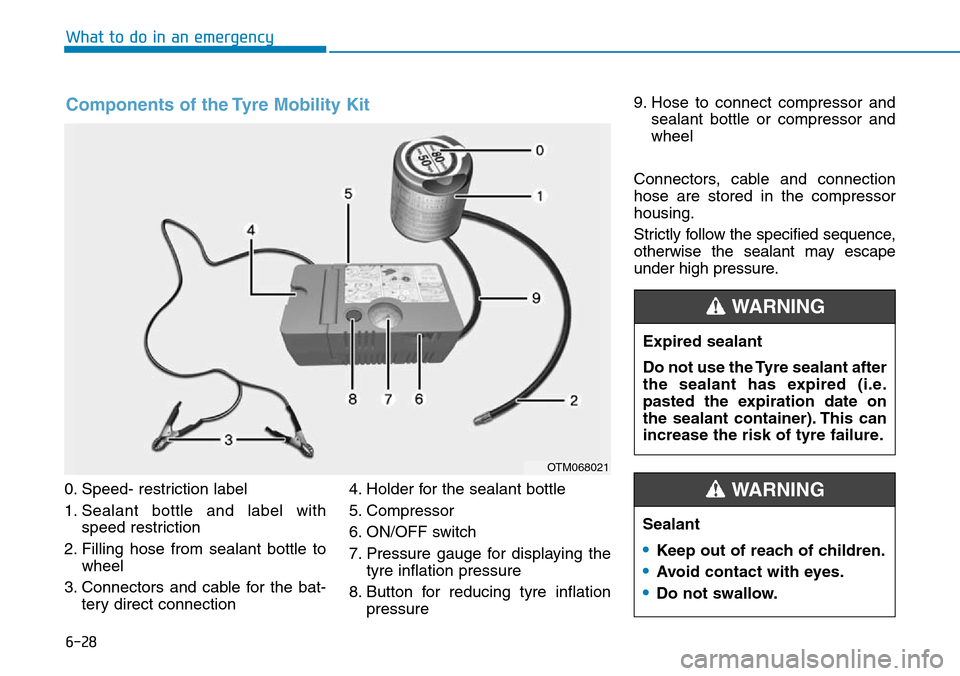 What to do in an emergency

Components of the Tyre Mobility Kit

80
50

0
1
5
4
9
8
7
6
2
3

OTM068021

0. Speed- restriction label
1. Sealant bottle and label with speed restriction
2. Filling hose from sealant bottle to wheel
3. Connectors and cable for the battery direct connection

4. Holder for the sealant bottle
5. Compressor
6. ON/OFF switch
7. Pressure gauge for displaying the tyre inflation pressure
8. Button for reducing tyre inflation pressure

9. Hose to connect compressor and sealant bottle or compressor and wheel

Connectors, cable and connection hose are stored in the compressor housing.

Strictly follow the specified sequence, otherwise the sealant may escape under high pressure.

WARNING

Expired sealant

Do not use the Tyre sealant after the sealant has expired (i.e. pasted the expiration date on the sealant container). This can increase the risk of tyre failure.

WARNING

Sealant

• Keep out of reach of children.
• Avoid contact with eyes.
• Do not swallow.

6-28

carmanualsonline.info