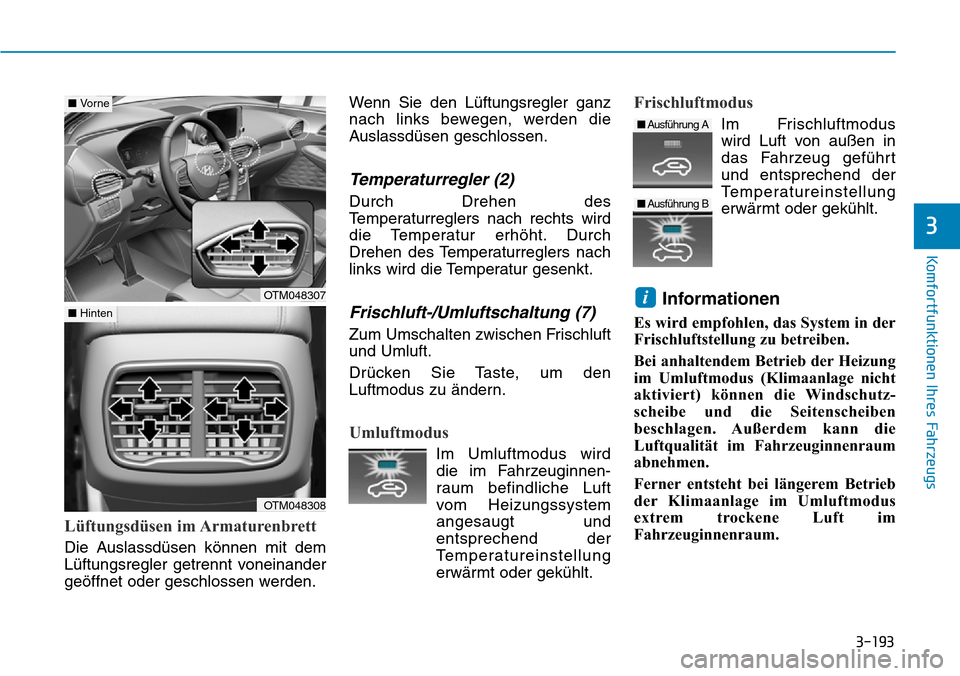 ■ Vorne

OTM048307

■ Hinten

OTM048308

Lüftungsdüsen im Armaturenbrett

Die Auslassdüsen können mit dem Lüftungsregler getrennt voneinander geöffnet oder geschlossen werden.

Wenn Sie den Lüftungsregler ganz nach links bewegen, werden die Auslassdüsen geschlossen.

Temperaturregler (2)

Durch Drehen des Temperaturreglers nach rechts wird die Temperatur erhöht. Durch Drehen des Temperaturreglers nach links wird die Temperatur gesenkt.

Frischluft-/Umluftschaltung (7)

Zum Umschalten zwischen Frischluft und Umluft.

Drücken Sie Taste, um den Luftmodus zu ändern.

Umluftmodus

Im Umluftmodus wird die im Fahrzeuginnenraum befindliche Luft vom Heizungssystem angesaugt und entsprechend der Temperatureinstellung erwärmt oder gekühlt.

Frischluftmodus

■ Ausführung A

■ Ausführung B

Im Frischluftmodus wird Luft von außen in das Fahrzeug geführt und entsprechend der Temperatureinstellung erwärmt oder gekühlt.

i Informationen

Es wird empfohlen, das System in der Frischluftstellung zu betreiben.

Bei anhaltendem Betrieb der Heizung im Umluftmodus (Klimaanlage nicht aktiviert) können die Windschutzscheibe und die Seitenscheiben beschlagen. Außerdem kann die Luftqualität im Fahrzeuginnenraum abnehmen.

Ferner entsteht bei längerem Betrieb der Klimaanlage im Umluftmodus extrem trockene Luft im Fahrzeuginnenraum.

3

Komfortfunktionen Ihres Fahrzeugs

3-193

carmanualsonline.info