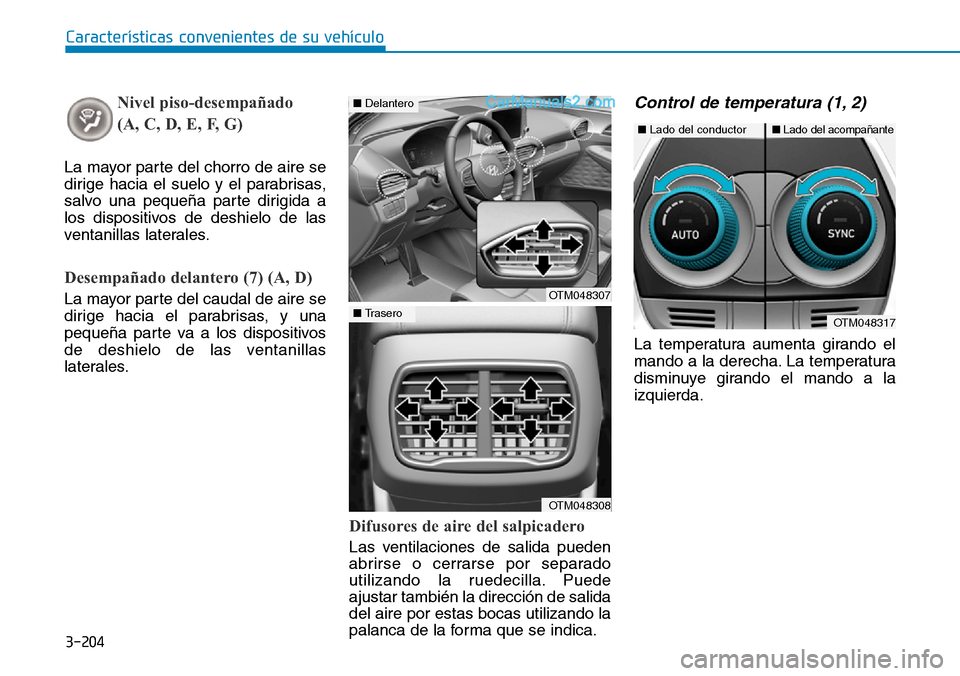 Características convenientes de su vehículo

Nivel piso-desempañado (A, C, D, E, F, G)

La mayor parte del chorro de aire se dirige hacia el suelo y el parabrisas, salvo una pequeña parte dirigida a los dispositivos de deshielo de las ventanillas laterales.

Desempañado delantero (7) (A, D)

La mayor parte del caudal de aire se dirige hacia el parabrisas, y una pequeña parte va a los dispositivos de deshielo de las ventanillas laterales.

■ Delantero

CarManuals2.com

OTM048307

■ Trasero

OTM048308

Difusores de aire del salpicadero

Las ventilaciones de salida pueden abrirse o cerrarse por separado utilizando la ruedecilla. Puede ajustar también la dirección de salida del aire por estas bocas utilizando la palanca de la forma que se indica.

Control de temperatura (1, 2)

■ Lado del conductor ■ Lado del acompañante

AUTO

SYNC

OTM048317

La temperatura aumenta girando el mando a la derecha. La temperatura disminuye girando el mando a la izquierda.

3-204

carmanualsonline.info