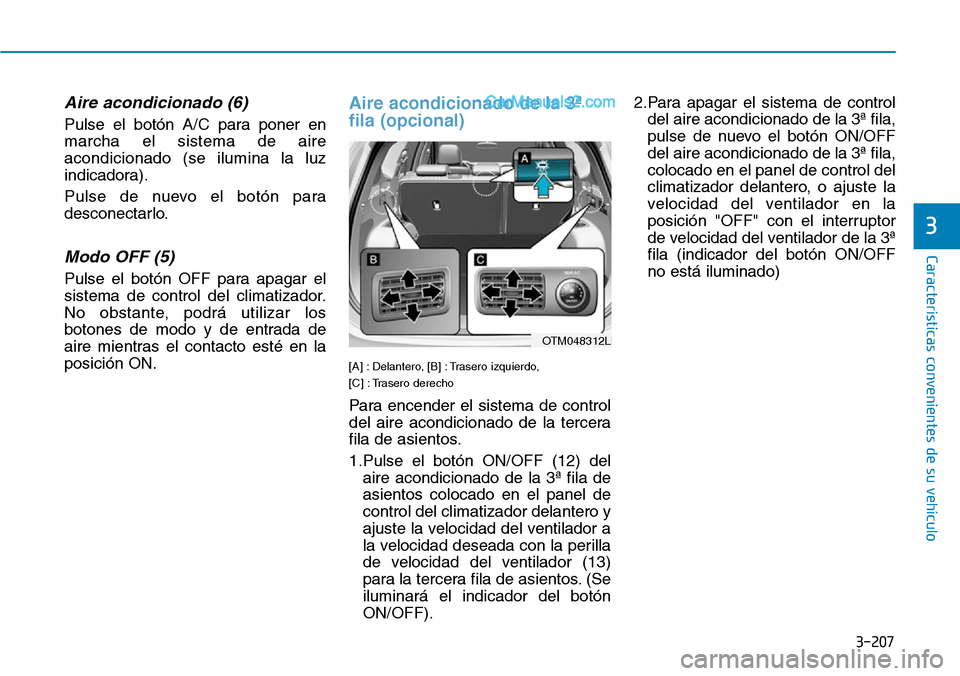 Aire acondicionado (6)

Pulse el botón A/C para poner en marcha el sistema de aire acondicionado (se ilumina la luz indicadora).

Pulse de nuevo el botón para desconectarlo.

Modo OFF (5)

Pulse el botón OFF para apagar el sistema de control del climatizador. No obstante, podrá utilizar los botones de modo y de entrada de aire mientras el contacto esté en la posición ON.

Aire acondicionado de la 3ª fila (opcional)

CarManuals2.com

A

B

C

OTM048312L

[A] : Delantero, [B] : Trasero izquierdo, [C] : Trasero derecho

Para encender el sistema de control del aire acondicionado de la tercera fila de asientos.

1.Pulse el botón ON/OFF (12) del aire acondicionado de la 3ª fila de asientos colocado en el panel de control del climatizador delantero y ajuste la velocidad del ventilador a la velocidad deseada con la perilla de velocidad del ventilador (13) para la tercera fila de asientos. (Se iluminará el indicador del botón ON/OFF).

2.Para apagar el sistema de control del aire acondicionado de la 3ª fila, pulse de nuevo el botón ON/OFF del aire acondicionado de la 3ª fila, colocado en el panel de control del climatizador delantero, o ajuste la velocidad del ventilador en la posición "OFF" con el interruptor de velocidad del ventilador de la 3ª fila (indicador del botón ON/OFF no está iluminado)

3

Características convenientes de su vehículo

3-207

carmanualsonline.info