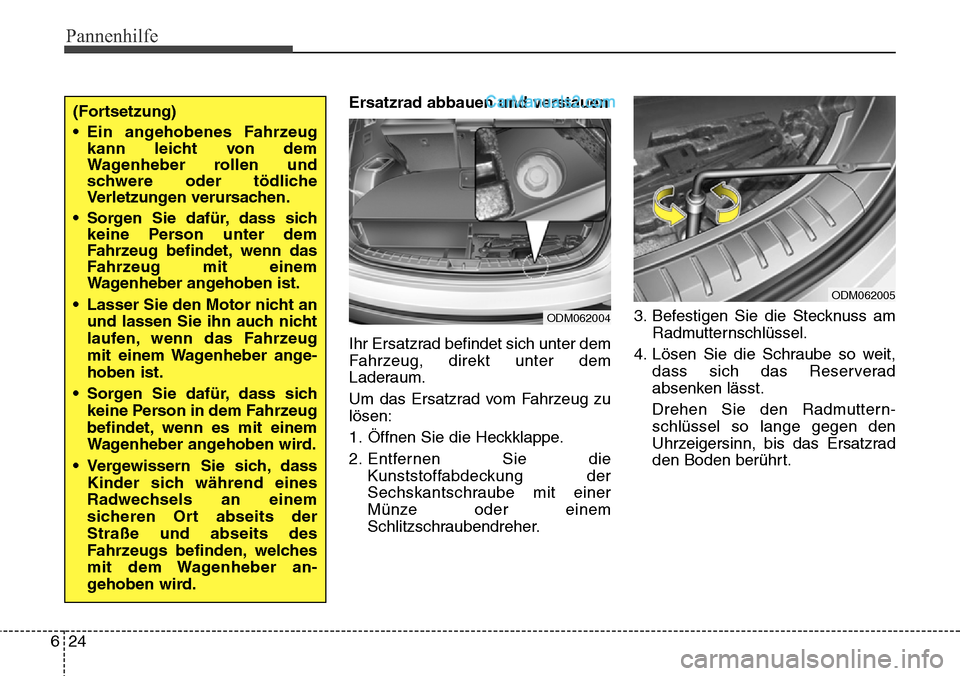 Pannenhilfe

(Fortsetzung)

• Ein angehobenes Fahrzeug kann leicht von dem Wagenheber rollen und schwere oder tödliche Verletzungen verursachen.

• Sorgen Sie dafür, dass sich keine Person unter dem Fahrzeug befindet, wenn das Fahrzeug mit einem Wagenheber angehoben ist.

• Lasser Sie den Motor nicht an und lassen Sie ihn auch nicht laufen, wenn das Fahrzeug mit einem Wagenheber angehoben ist.

• Sorgen Sie dafür, dass sich keine Person in dem Fahrzeug befindet, wenn es mit einem Wagenheber angehoben wird.

• Vergewissern Sie sich, dass Kinder sich während eines Radwechsels an einem sicheren Ort abseits der Straße und abseits des Fahrzeugs befinden, welches mit dem Wagenheber angehoben wird.

Ersatzrad abbauen und verstauen

CarManuals2.com

ODM062004

Ihr Ersatzrad befindet sich unter dem Fahrzeug, direkt unter dem Laderaum.

Um das Ersatzrad vom Fahrzeug zu lösen:

1. Öffnen Sie die Heckklappe.

2. Entfernen Sie die Kunststoffabdeckung der Sechskantschraube mit einer Münze oder einem Schlitzschraubendreher.

ODM062005

3. Befestigen Sie die Stecknuss am Radmutternschlüssel.

4. Lösen Sie die Schraube so weit, dass sich das Reserverad absenken lässt.

Drehen Sie den Radmutternschlüssel so lange gegen den Uhrzeigersinn, bis das Ersatzrad den Boden berührt.

6 24

carmanualsonline.info