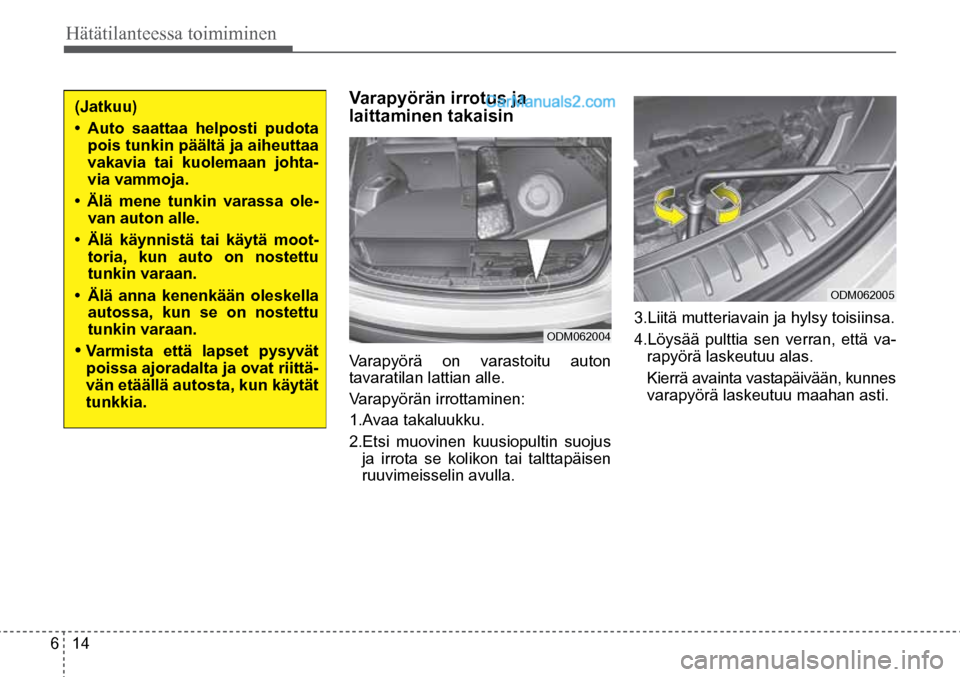 Hätätilanteessa toimiminen

(Jatkuu)

• Auto saattaa helposti pudota pois tunkin päältä ja aiheuttaa vakavia tai kuolemaan johtavia vammoja.

• Älä mene tunkin varassa olevan auton alle.

• Älä käynnistä tai käytä moottoria, kun auto on nostettu tunkin varaan.

• Älä anna kenenkään oleskella autossa, kun se on nostettu tunkin varaan.

• Varmista että lapset pysyvät poissa ajoradalta ja ovat riittävän etäällä autosta, kun käytät tunkkia.

Varapyörän irrotus ja laittaminen takaisin

CarManuals2.com

ODM062004

Varapyörä on varastoitu auton tavaratilan lattian alle.

Varapyörän irrottaminen:

1.Avaa takaluukku.

2.Etsi muovinen kuusiopultin suojus ja irrota se kolikon tai talttapäisen ruuvimeisselin avulla.

ODM062005

3.Liitä mutteriavain ja hylsy toisiinsa.

4.Löysää pulttia sen verran, että varapyörä laskeutuu alas.

Kierrä avainta vastapäivään, kunnes varapyörä laskeutuu maahan asti.

6 14

carmanualsonline.info