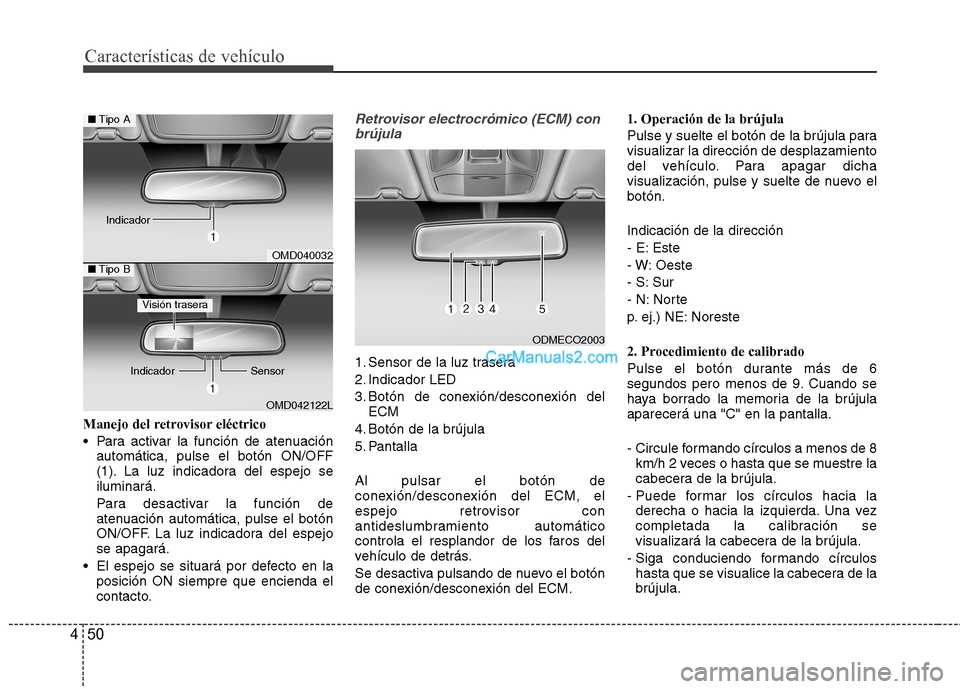 Características de vehículo

■ Tipo A

Indicador

1

OMD040032

■ Tipo B

Visión trasera

Indicador

Sensor

1

OMD042122L

Manejo del retrovisor eléctrico

• Para activar la función de atenuación automática, pulse el botón ON/OFF (1). La luz indicadora del espejo se iluminará.

Para desactivar la función de atenuación automática, pulse el botón ON/OFF. La luz indicadora del espejo se apagará.

• El espejo se situará por defecto en la posición ON siempre que encienda el contacto.

Retrovisor electrocrómico (ECM) con brújula

1 2 3 4 5

ODMECO2003

CarManuals2.com

1. Sensor de la luz trasera
2. Indicador LED
3. Botón de conexión/desconexión del ECM
4. Botón de la brújula
5. Pantalla

Al pulsar el botón de conexión/desconexión del ECM, el espejo retrovisor con antideslumbramiento automático controla el resplandor de los faros del vehículo de detrás.

Se desactiva pulsando de nuevo el botón de conexión/desconexión del ECM.

1. Operación de la brújula

Pulse y suelte el botón de la brújula para visualizar la dirección de desplazamiento del vehículo. Para apagar dicha visualización, pulse y suelte de nuevo el botón.

Indicación de la dirección
- E: Este
- W: Oeste
- S: Sur
- N: Norte
p. ej.) NE: Noreste

2. Procedimiento de calibrado

Pulse el botón durante más de 6 segundos pero menos de 9. Cuando se haya borrado la memoria de la brújula aparecerá una "C" en la pantalla.

- Circule formando círculos a menos de 8 km/h 2 veces o hasta que se muestre la cabecera de la brújula.
- Puede formar los círculos hacia la derecha o hacia la izquierda. Una vez completada la calibración se visualizará la cabecera de la brújula.
- Siga conduciendo formando círculos hasta que se visualice la cabecera de la brújula.

4 50

carmanualsonline.info