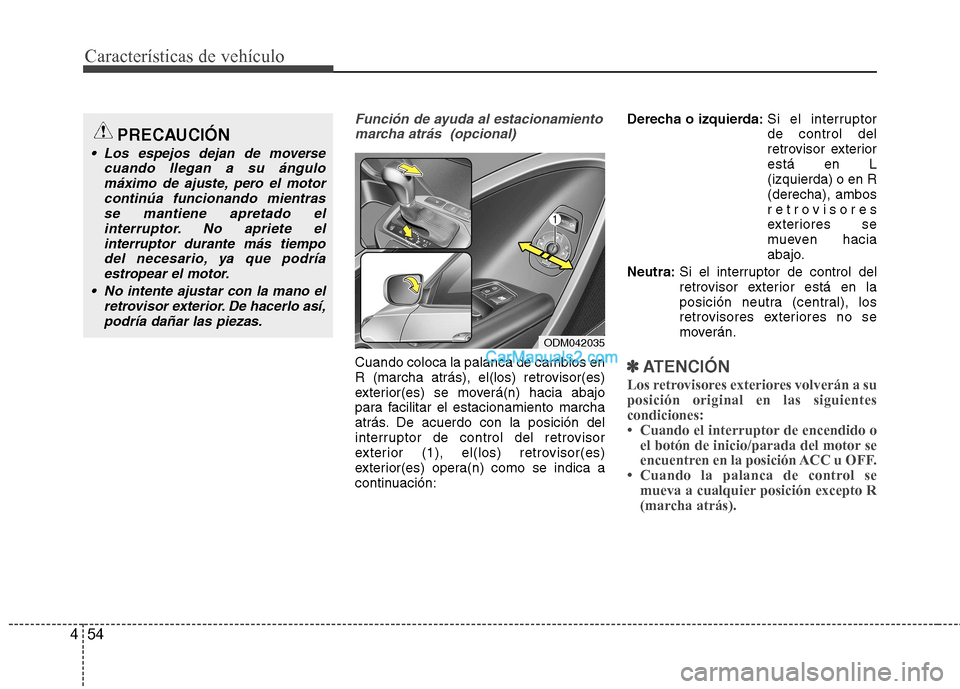 Características de vehículo

PRECAUCIÓN

• Los espejos dejan de moverse cuando llegan a su ángulo máximo de ajuste, pero el motor continúa funcionando mientras se mantiene apretado el interruptor. No apriete el interruptor durante más tiempo del necesario, ya que podría estropear el motor.
• No intente ajustar con la mano el retrovisor exterior. De hacerlo así, podría dañar las piezas.

Función de ayuda al estacionamiento marcha atrás (opcional)

1

ODM042035

CarManuals2.com

Cuando coloca la palanca de cambios en R (marcha atrás), el(los) retrovisor(es) exterior(es) se moverá(n) hacia abajo para facilitar el estacionamiento marcha atrás. De acuerdo con la posición del interruptor de control del retrovisor exterior (1), el(los) retrovisor(es) exterior(es) opera(n) como se indica a continuación:

Derecha o izquierda: Si el interruptor de control del retrovisor exterior está en L (izquierda) o en R (derecha), ambos retrovisores exteriores se mueven hacia abajo.

Neutra: Si el interruptor de control del retrovisor exterior está en la posición neutra (central), los retrovisores exteriores no se moverán.

✽ ATENCIÓN

Los retrovisores exteriores volverán a su posición original en las siguientes condiciones:
• Cuando el interruptor de encendido o el botón de inicio/parada del motor se encuentren en la posición ACC u OFF.
• Cuando la palanca de control se mueva a cualquier posición excepto R (marcha atrás).

4 54

carmanualsonline.info