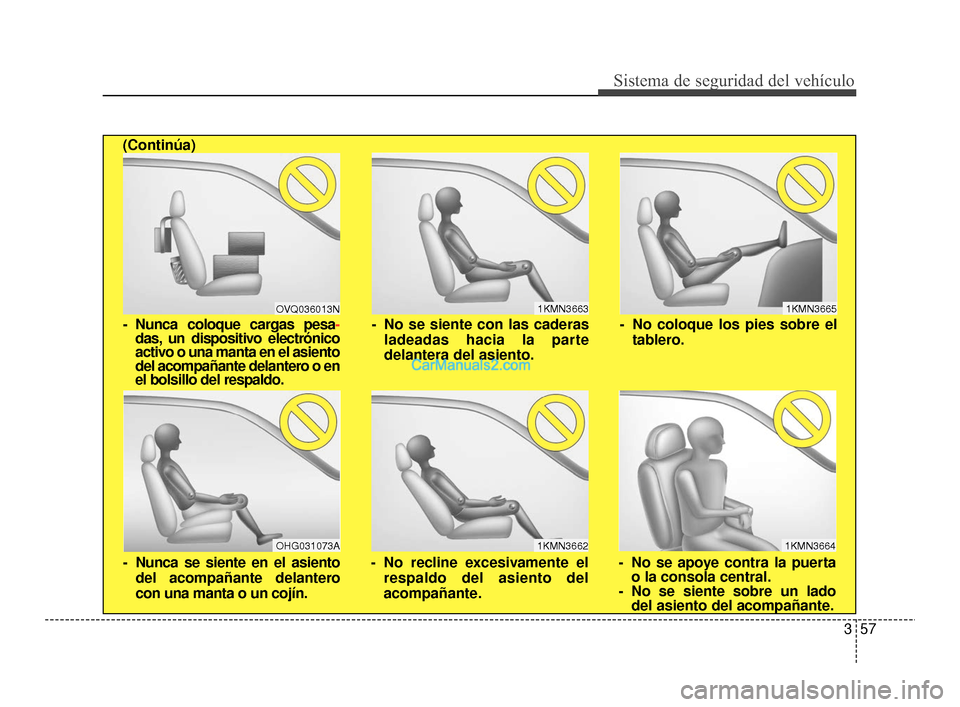 Sistema de seguridad del vehículo

(Continúa)

OVQ036013N

- Nunca coloque cargas pesadas, un dispositivo electrónico activo o una manta en el asiento del acompañante delantero o en el bolsillo del respaldo.

1KMN3663

- No se siente con las caderas ladeadas hacia la parte delantera del asiento.

CarManuals2.com

1KMN3665

- No coloque los pies sobre el tablero.

OHG031073A

- Nunca se siente en el asiento del acompañante delantero con una manta o un cojín.

1KMN3662

- No recline excesivamente el respaldo del asiento del acompañante.

1KMN3664

- No se apoye contra la puerta o la consola central.
- No se siente sobre un lado del asiento del acompañante.

3 57

carmanualsonline.info