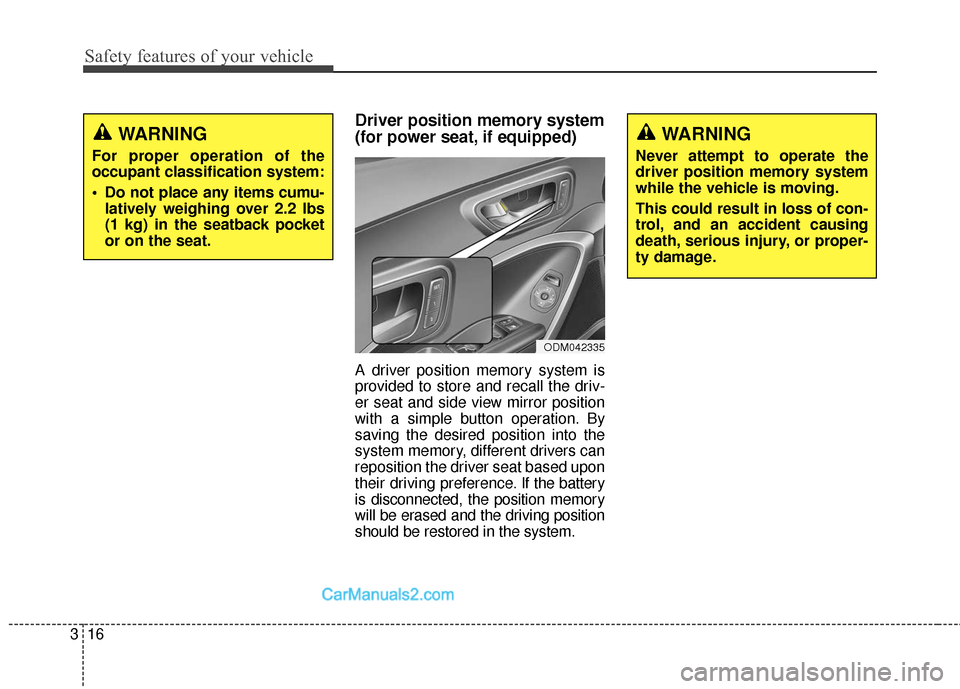 Safety features of your vehicle

WARNING

For proper operation of the occupant classification system:

• Do not place any items cumulatively weighing over 2.2 lbs (1 kg) in the seatback pocket or on the seat.

Driver position memory system (for power seat, if equipped)

ODM042335

A driver position memory system is provided to store and recall the driver seat and side view mirror position with a simple button operation. By saving the desired position into the system memory, different drivers can reposition the driver seat based upon their driving preference. If the battery is disconnected, the position memory will be erased and the driving position should be restored in the system.

WARNING

Never attempt to operate the driver position memory system while the vehicle is moving.

This could result in loss of control, and an accident causing death, serious injury, or property damage.

CarManuals2.com

3 16

carmanualsonline.info