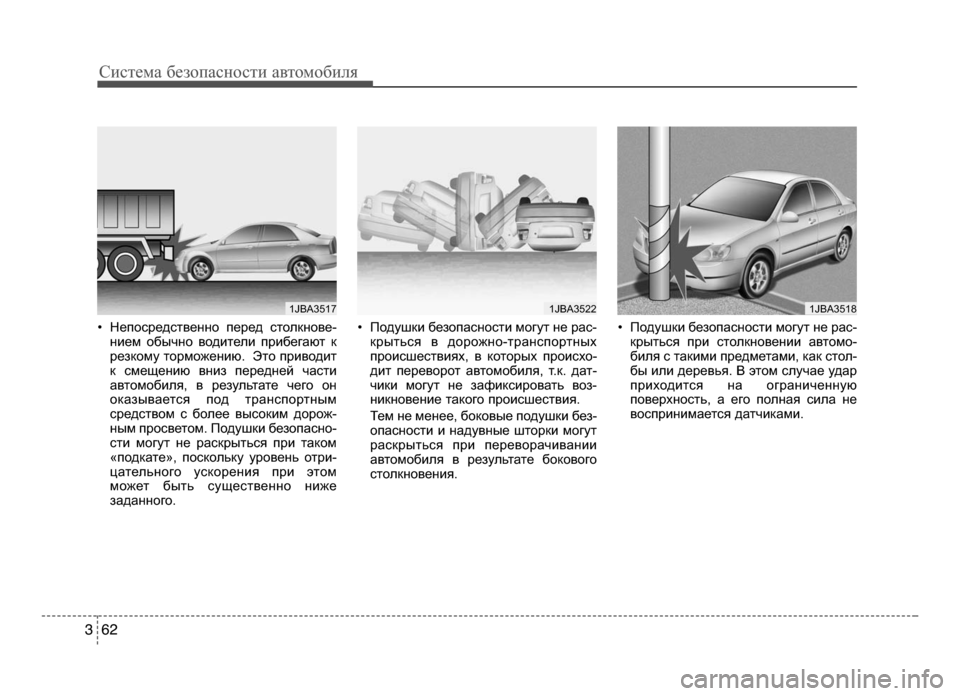 Система безопасности автомобиля

1JBA3517

• Непосредственно перед столкновением обычно водители прибегают к резкому торможению. Это приводит к смещению вниз передней части автомобиля, в результате чего он оказывается под транспортным средством с более высоким дорожным просветом. Подушки безопасности могут не раскрыться при таком «подкате», поскольку уровень отрицательного ускорения при этом может быть существенно ниже заданного.

1JBA3522

• Подушки безопасности могут не раскрыться в дорожно-транспортных происшествиях, в которых происходит переворот автомобиля, т.к. датчики могут не зафиксировать возникновение такого происшествия.

Тем не менее, боковые подушки безопасности и надувные шторки могут раскрыться при переворачивании автомобиля в результате бокового столкновения.

1JBA3518

• Подушки безопасности могут не раскрыться при столкновении автомобиля с такими предметами, как столбы или деревья. В этом случае удар приходится на ограниченную поверхность, а его полная сила не воспринимается датчиками.

3 62

carmanualsonline.info