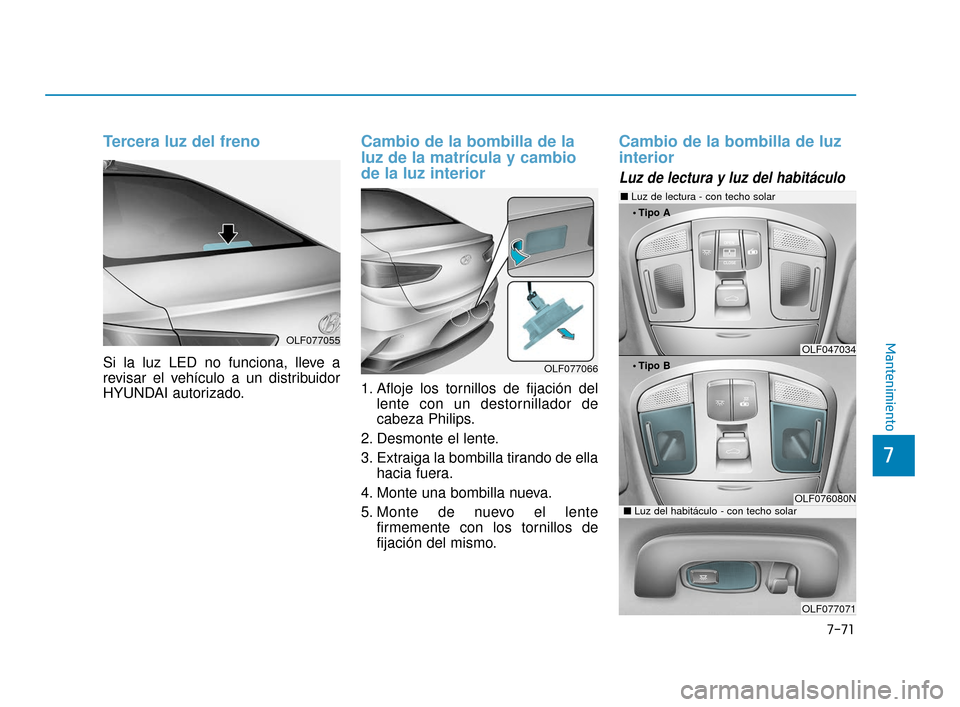 Tercera luz del freno

OLF077055

Si la luz LED no funciona, lleve a revisar el vehículo a un distribuidor HYUNDAI autorizado.

Cambio de la bombilla de la luz de la matrícula y cambio de la luz interior

OLF077066

1. Afloje los tornillos de fijación del lente con un destornillador de cabeza Philips.

2. Desmonte el lente.

3. Extraiga la bombilla tirando de ella hacia fuera.

4. Monte una bombilla nueva.

5. Monte de nuevo el lente firmemente con los tornillos de fijación del mismo.

Cambio de la bombilla de luz interior

Luz de lectura y luz del habitáculo

■ Luz de lectura - con techo solar

• Tipo A

OLF047034

• Tipo B

OLF076080N

■ Luz del habitáculo - con techo solar

OLF077071

Mantenimiento

7

7-71

carmanualsonline.info