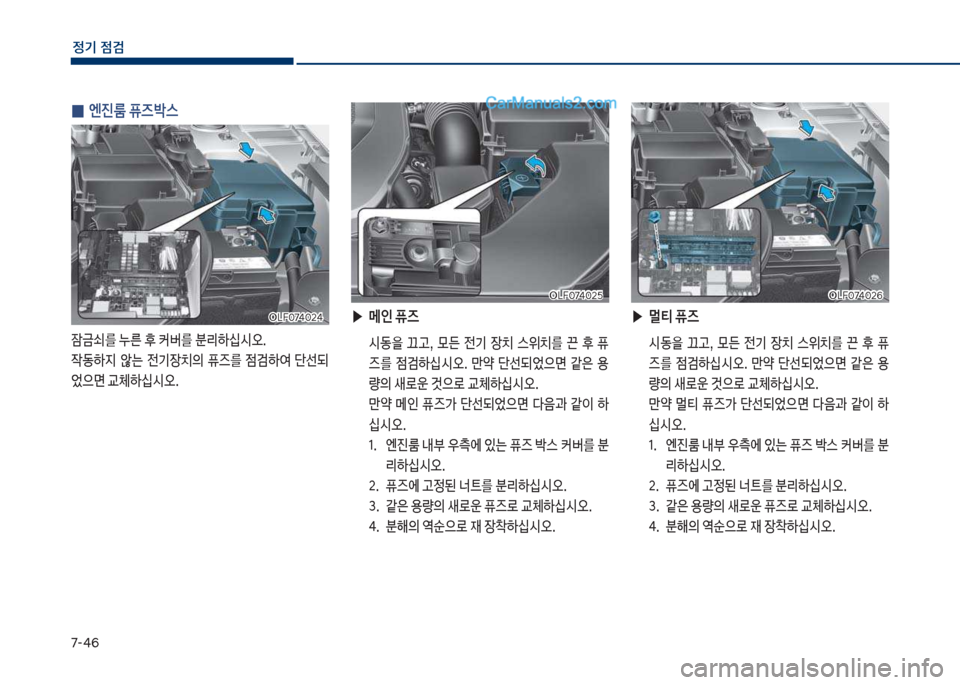 정기 점검

■ 엔진룸 퓨즈박스

OLF074024

잠금쇠를 누른 후 커버를 분리하십시오.

작동하지 않는 전기장치의 퓨즈를 점검하여 단선되었으면 교체하십시오.

CarManuals2.com

OLF074025

▶ 메인 퓨즈

시동을 끄고, 모든 전기 장치 스위치를 끈 후 퓨즈를 점검하십시오. 만약 단선되었으면 같은 용량의 새로운 것으로 교체하십시오.

만약 메인 퓨즈가 단선되었으면 다음과 같이 하십시오.

1. 엔진룸 내부 우측에 있는 퓨즈 박스 커버를 분리하십시오.
2. 퓨즈에 고정된 너트를 분리하십시오.
3. 같은 용량의 새로운 퓨즈로 교체하십시오.
4. 분해의 역순으로 재 장착하십시오.

OLF074026

▶ 멀티 퓨즈

시동을 끄고, 모든 전기 장치 스위치를 끈 후 퓨즈를 점검하십시오. 만약 단선되었으면 같은 용량의 새로운 것으로 교체하십시오.

만약 멀티 퓨즈가 단선되었으면 다음과 같이 하십시오.

1. 엔진룸 내부 우측에 있는 퓨즈 박스 커버를 분리하십시오.
2. 퓨즈에 고정된 너트를 분리하십시오.
3. 같은 용량의 새로운 퓨즈로 교체하십시오.
4. 분해의 역순으로 재 장착하십시오.

7-46

carmanualsonline.info