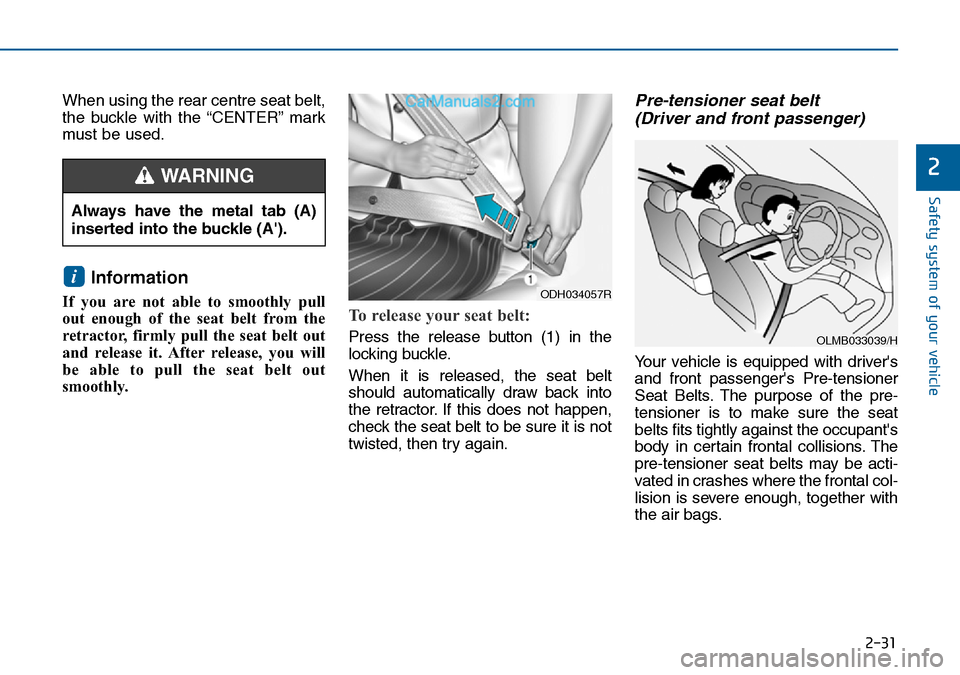 When using the rear centre seat belt, the buckle with the “CENTER” mark must be used.

WARNING

Always have the metal tab (A) inserted into the buckle (A').

i Information

If you are not able to smoothly pull out enough of the seat belt from the retractor, firmly pull the seat belt out and release it. After release, you will be able to pull the seat belt out smoothly.

CarManuals2.com

1

ODH034057R

To release your seat belt:

Press the release button (1) in the locking buckle.

When it is released, the seat belt should automatically draw back into the retractor. If this does not happen, check the seat belt to be sure it is not twisted, then try again.

Pre-tensioner seat belt (Driver and front passenger)

OLMB033039/H

Your vehicle is equipped with driver's and front passenger's Pre-tensioner Seat Belts. The purpose of the pre-tensioner is to make sure the seat belts fits tightly against the occupant's body in certain frontal collisions. The pre-tensioner seat belts may be activated in crashes where the frontal collision is severe enough, together with the air bags.

2

Safety system of your vehicle

2-31

carmanualsonline.info