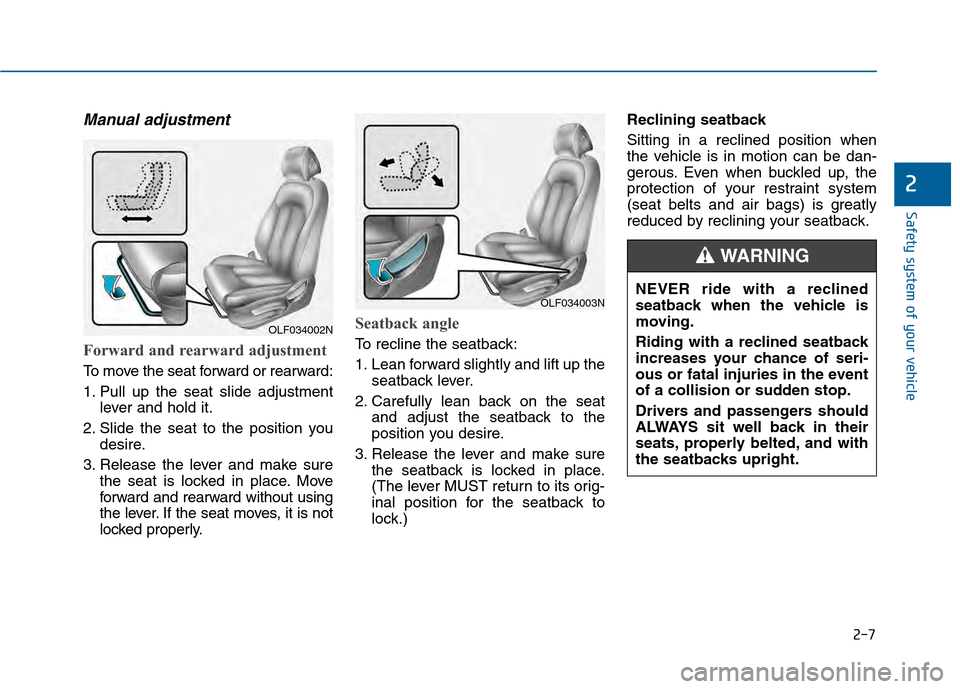 Manual adjustment

OLF034002N

Forward and rearward adjustment

To move the seat forward or rearward:

1. Pull up the seat slide adjustment lever and hold it.

2. Slide the seat to the position you desire.

3. Release the lever and make sure the seat is locked in place. Move forward and rearward without using the lever. If the seat moves, it is not locked properly.

OLF034003N

Seatback angle

To recline the seatback:

1. Lean forward slightly and lift up the seatback lever.

2. Carefully lean back on the seat and adjust the seatback to the position you desire.

3. Release the lever and make sure the seatback is locked in place. (The lever MUST return to its original position for the seatback to lock.)

Reclining seatback

Sitting in a reclined position when the vehicle is in motion can be dangerous. Even when buckled up, the protection of your restraint system (seat belts and air bags) is greatly reduced by reclining your seatback.

WARNING

NEVER ride with a reclined seatback when the vehicle is moving.

Riding with a reclined seatback increases your chance of serious or fatal injuries in the event of a collision or sudden stop.

Drivers and passengers should ALWAYS sit well back in their seats, properly belted, and with the seatbacks upright.

2

Safety system of your vehicle

2-7

carmanualsonline.info