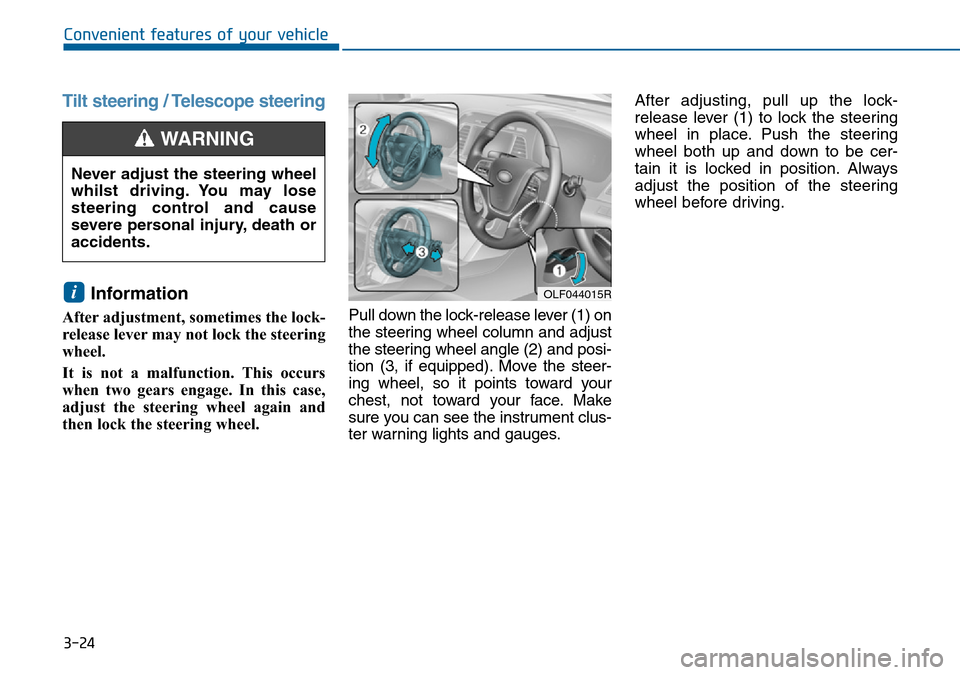 Convenient features of your vehicle

Tilt steering / Telescope steering

WARNING

Never adjust the steering wheel whilst driving. You may lose steering control and cause severe personal injury, death or accidents.

i Information

After adjustment, sometimes the lock-release lever may not lock the steering wheel.

It is not a malfunction. This occurs when two gears engage. In this case, adjust the steering wheel again and then lock the steering wheel.

2

3

1

OLF044015R

Pull down the lock-release lever (1) on the steering wheel column and adjust the steering wheel angle (2) and position (3, if equipped). Move the steering wheel, so it points toward your chest, not toward your face. Make sure you can see the instrument cluster warning lights and gauges.

After adjusting, pull up the lock-release lever (1) to lock the steering wheel in place. Push the steering wheel both up and down to be certain it is locked in position. Always adjust the position of the steering wheel before driving.

3-24

carmanualsonline.info