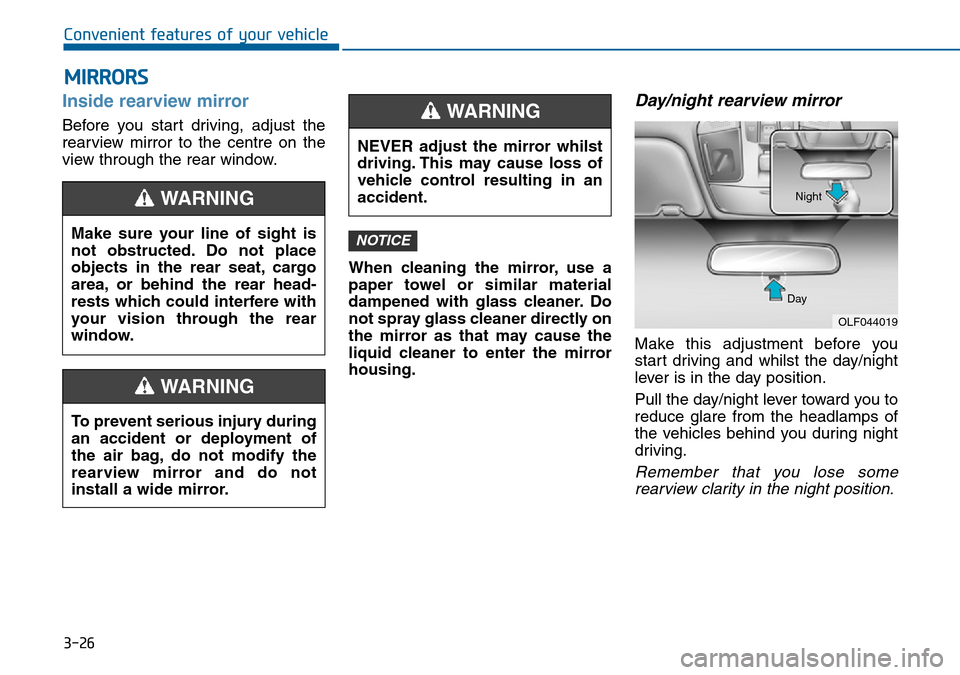 Convenient features of your vehicle

MIRRORS

Inside rearview mirror

Before you start driving, adjust the rearview mirror to the centre on the view through the rear window.

WARNING

Make sure your line of sight is not obstructed. Do not place objects in the rear seat, cargo area, or behind the rear headrests which could interfere with your vision through the rear window.

WARNING

To prevent serious injury during an accident or deployment of the air bag, do not modify the rearview mirror and do not install a wide mirror.

WARNING

NEVER adjust the mirror whilst driving. This may cause loss of vehicle control resulting in an accident.

NOTICE

When cleaning the mirror, use a paper towel or similar material dampened with glass cleaner. Do not spray glass cleaner directly on the mirror as that may cause the liquid cleaner to enter the mirror housing.

Day/night rearview mirror

Night

Day

OLF044019

Make this adjustment before you start driving and whilst the day/night lever is in the day position.

Pull the day/night lever toward you to reduce glare from the headlamps of the vehicles behind you during night driving.

Remember that you lose some rearview clarity in the night position.

3-26

carmanualsonline.info