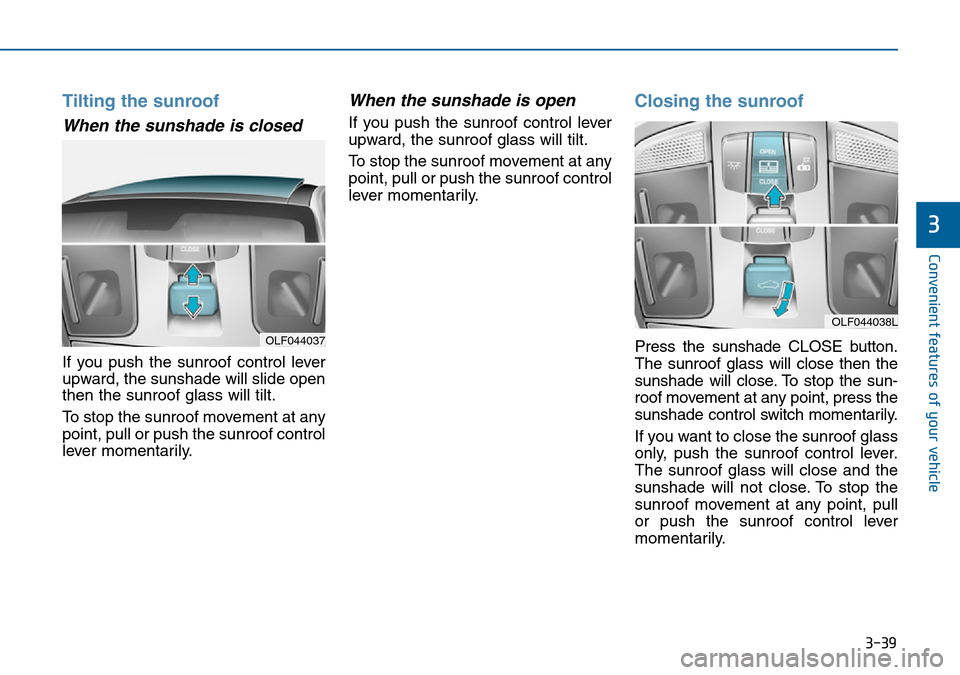 Tilting the sunroof

When the sunshade is closed

CLOSE

OLF044037

If you push the sunroof control lever upward, the sunshade will slide open then the sunroof glass will tilt.

To stop the sunroof movement at any point, pull or push the sunroof control lever momentarily.

When the sunshade is open

If you push the sunroof control lever upward, the sunroof glass will tilt.

To stop the sunroof movement at any point, pull or push the sunroof control lever momentarily.

Closing the sunroof

OPEN

CLOSE

CLOSE

OLF044038L

Press the sunshade CLOSE button. The sunroof glass will close then the sunshade will close. To stop the sunroof movement at any point, press the sunshade control switch momentarily.

If you want to close the sunroof glass only, push the sunroof control lever. The sunroof glass will close and the sunshade will not close. To stop the sunroof movement at any point, pull or push the sunroof control lever momentarily.

3

Convenient features of your vehicle

3-39

carmanualsonline.info