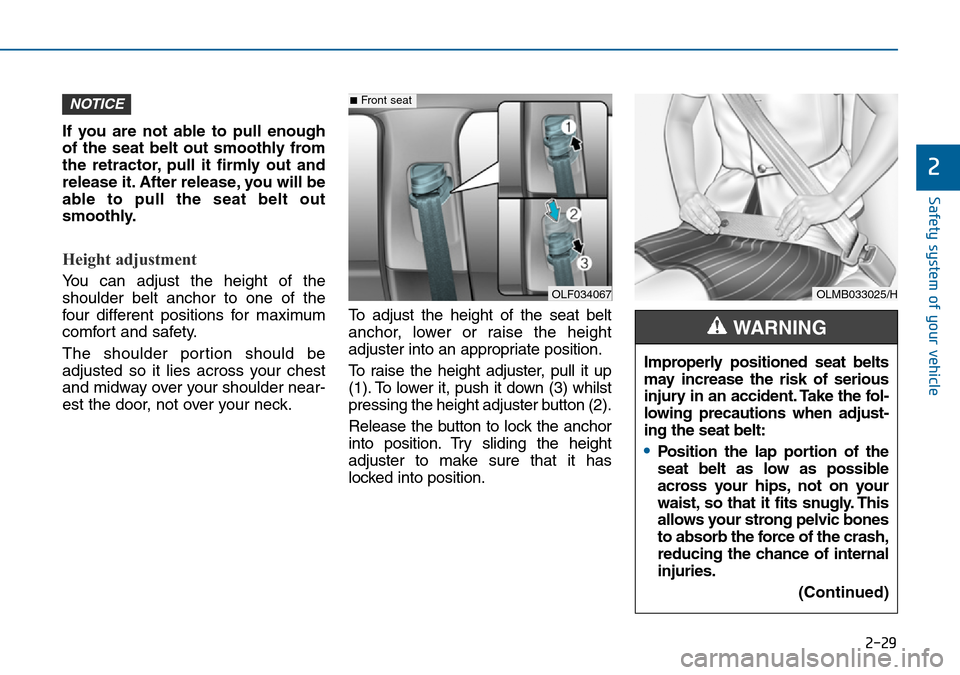 NOTICE

If you are not able to pull enough of the seat belt out smoothly from the retractor, pull it firmly out and release it. After release, you will be able to pull the seat belt out smoothly.

Height adjustment

You can adjust the height of the shoulder belt anchor to one of the four different positions for maximum comfort and safety.

The shoulder portion should be adjusted so it lies across your chest and midway over your shoulder nearest the door, not over your neck.

■ Front seat

1

2

3

OLF034067

To adjust the height of the seat belt anchor, lower or raise the height adjuster into an appropriate position.

To raise the height adjuster, pull it up (1). To lower it, push it down (3) whilst pressing the height adjuster button (2).

Release the button to lock the anchor into position. Try sliding the height adjuster to make sure that it has locked into position.

OLMB033025/H

WARNING

Improperly positioned seat belts may increase the risk of serious injury in an accident. Take the following precautions when adjusting the seat belt:

• Position the lap portion of the seat belt as low as possible across your hips, not on your waist, so that it fits snugly. This allows your strong pelvic bones to absorb the force of the crash, reducing the chance of internal injuries.

(Continued)

2

Safety system of your vehicle

2-29

carmanualsonline.info