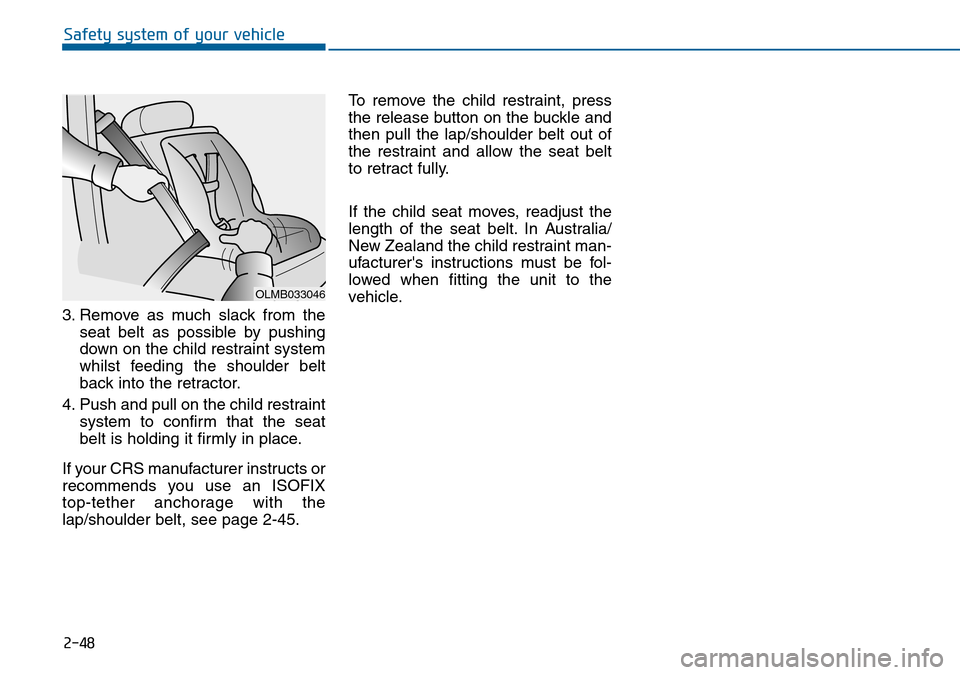 Safety system of your vehicle

OLMB033046

3. Remove as much slack from the seat belt as possible by pushing down on the child restraint system whilst feeding the shoulder belt back into the retractor.

4. Push and pull on the child restraint system to confirm that the seat belt is holding it firmly in place.

If your CRS manufacturer instructs or recommends you use an ISOFIX top-tether anchorage with the lap/shoulder belt, see page 2-45.

To remove the child restraint, press the release button on the buckle and then pull the lap/shoulder belt out of the restraint and allow the seat belt to retract fully.

If the child seat moves, readjust the length of the seat belt. In Australia/ New Zealand the child restraint manufacturer's instructions must be followed when fitting the unit to the vehicle.

2-48

carmanualsonline.info