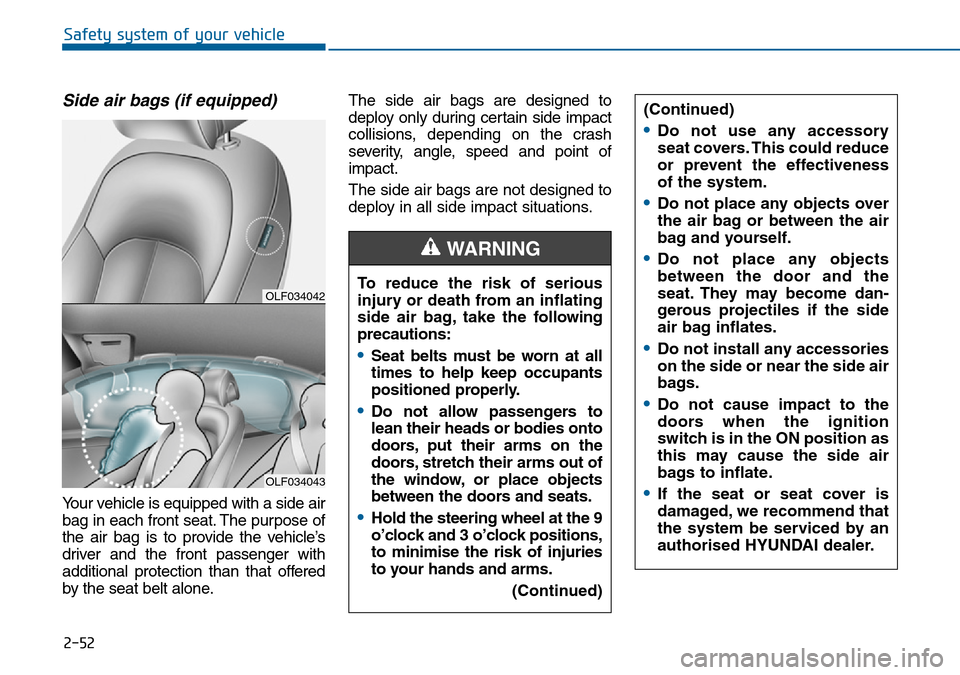 Safety system of your vehicle

Side air bags (if equipped)

OLF034042

OLF034043

Your vehicle is equipped with a side air bag in each front seat. The purpose of the air bag is to provide the vehicle's driver and the front passenger with additional protection than that offered by the seat belt alone.

The side air bags are designed to deploy only during certain side impact collisions, depending on the crash severity, angle, speed and point of impact.

The side air bags are not designed to deploy in all side impact situations.

WARNING

To reduce the risk of serious injury or death from an inflating side air bag, take the following precautions:
• Seat belts must be worn at all times to help keep occupants positioned properly.
• Do not allow passengers to lean their heads or bodies onto doors, put their arms on the doors, stretch their arms out of the window, or place objects between the doors and seats.
• Hold the steering wheel at the 9 o'clock and 3 o'clock positions, to minimise the risk of injuries to your hands and arms.
(Continued)

(Continued)
• Do not use any accessory seat covers. This could reduce or prevent the effectiveness of the system.
• Do not place any objects over the air bag or between the air bag and yourself.
• Do not place any objects between the door and the seat. They may become dangerous projectiles if the side air bag inflates.
• Do not install any accessories on the side or near the side air bags.
• Do not cause impact to the doors when the ignition switch is in the ON position as this may cause the side air bags to inflate.
• If the seat or seat cover is damaged, we recommend that the system be serviced by an authorised HYUNDAI dealer.

2-52

carmanualsonline.info