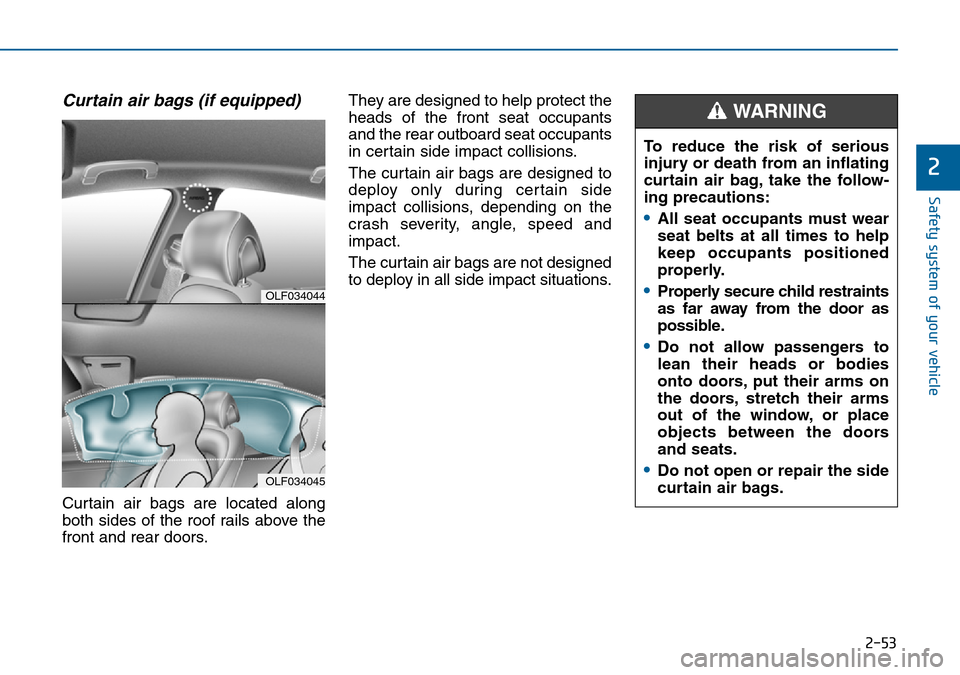 Curtain air bags (if equipped)

OLF034044

OLF034045

Curtain air bags are located along both sides of the roof rails above the front and rear doors.

They are designed to help protect the heads of the front seat occupants and the rear outboard seat occupants in certain side impact collisions.

The curtain air bags are designed to deploy only during certain side impact collisions, depending on the crash severity, angle, speed and impact.

The curtain air bags are not designed to deploy in all side impact situations.

WARNING

To reduce the risk of serious injury or death from an inflating curtain air bag, take the following precautions:

• All seat occupants must wear seat belts at all times to help keep occupants positioned properly.

• Properly secure child restraints as far away from the door as possible.

• Do not allow passengers to lean their heads or bodies onto doors, put their arms on the doors, stretch their arms out of the window, or place objects between the doors and seats.

• Do not open or repair the side curtain air bags.

2

Safety system of your vehicle

2-53

carmanualsonline.info