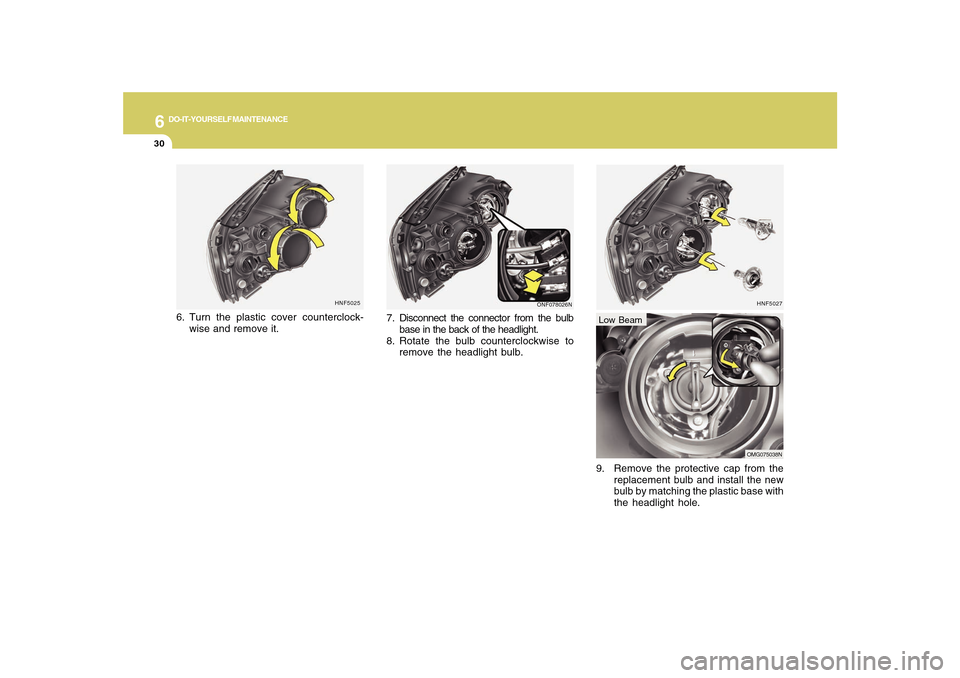 6 DO-IT-YOURSELF MAINTENANCE

30

HNF5025

6. Turn the plastic cover counterclockwise and remove it.

ONF078026N

7. Disconnect the connector from the bulb base in the back of the headlight.
8. Rotate the bulb counterclockwise to remove the headlight bulb.

HNF5027

Low Beam

OMG075038N

9. Remove the protective cap from the replacement bulb and install the new bulb by matching the plastic base with the headlight hole.

carmanualsonline.info