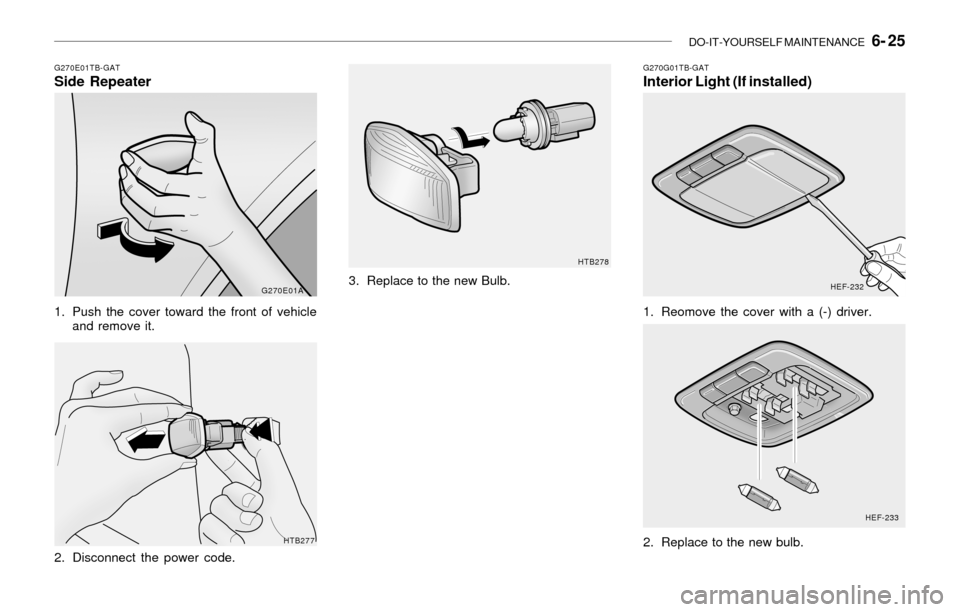 DO-IT-YOURSELF MAINTENANCE 6- 25

G270E01TB-GAT
Side Repeater

G270E01A

1. Push the cover toward the front of vehicle and remove it.

HTB277

2. Disconnect the power code.

HTB278

3. Replace to the new Bulb.

G270G01TB-GAT
Interior Light (If installed)

HEF-232

1. Reomove the cover with a (-) driver.

HEF-233

2. Replace to the new bulb.

carmanualsonline.info