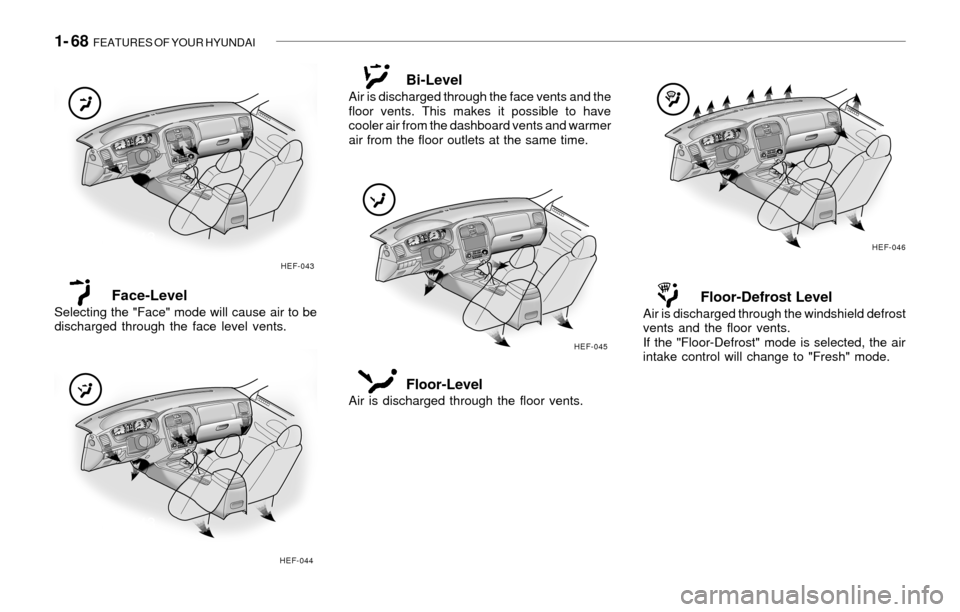 1- 68 FEATURES OF YOUR HYUNDAI

HEF-043

Face-Level
Selecting the "Face" mode will cause air to be discharged through the face level vents.

HEF-044

Bi-Level
Air is discharged through the face vents and the floor vents. This makes it possible to have cooler air from the dashboard vents and warmer air from the floor outlets at the same time.

HEF-045

Floor-Level
Air is discharged through the floor vents.

HEF-046

Floor-Defrost Level
Air is discharged through the windshield defrost vents and the floor vents.
If the "Floor-Defrost" mode is selected, the air intake control will change to "Fresh" mode.

carmanualsonline.info