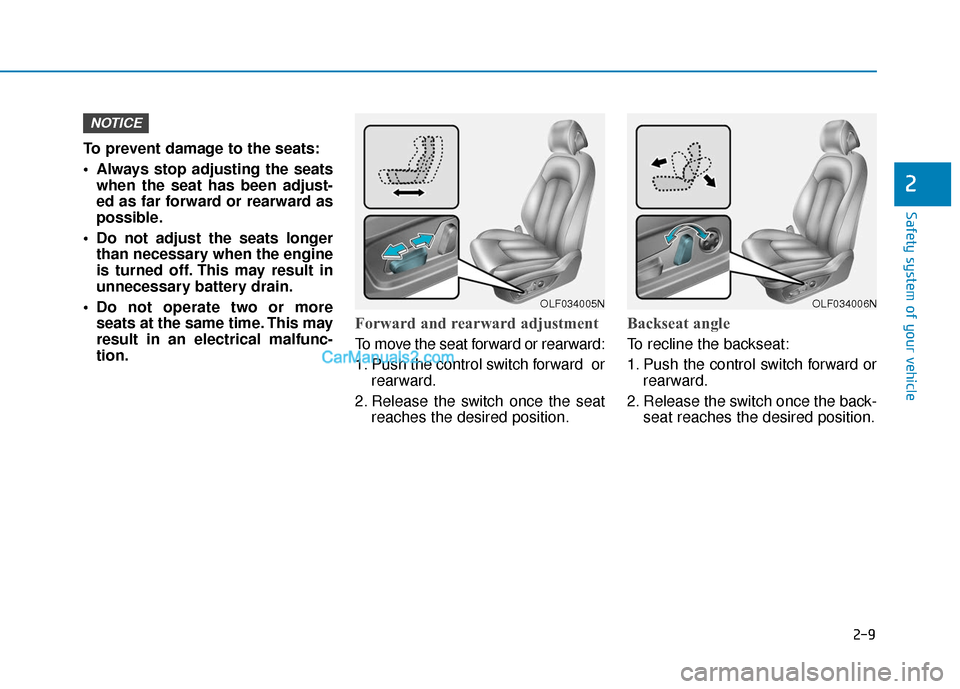 NOTICE

To prevent damage to the seats:

• Always stop adjusting the seats when the seat has been adjusted as far forward or rearward as possible.

• Do not adjust the seats longer than necessary when the engine is turned off. This may result in unnecessary battery drain.

• Do not operate two or more seats at the same time. This may result in an electrical malfunction.

CarManuals2.com

OLF034005N

Forward and rearward adjustment

To move the seat forward or rearward:

1. Push the control switch forward or rearward.

2. Release the switch once the seat reaches the desired position.

OLF034006N

Backseat angle

To recline the backseat:

1. Push the control switch forward or rearward.

2. Release the switch once the backseat reaches the desired position.

2

Safety system of your vehicle

2-9

carmanualsonline.info