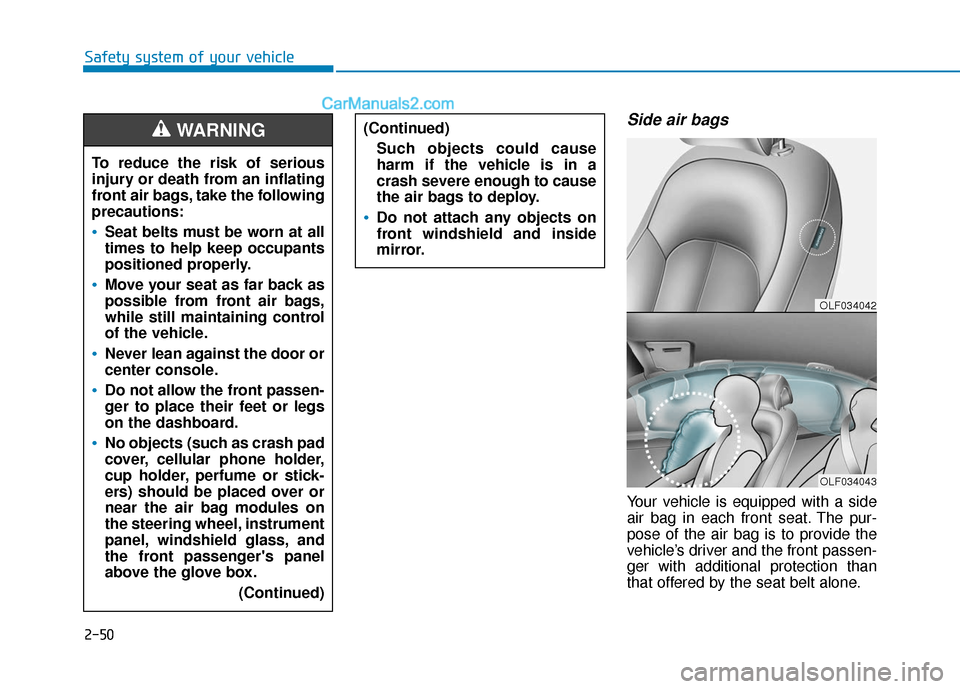 Safety system of your vehicle

CarManuals2.com

WARNING

To reduce the risk of serious injury or death from an inflating front air bags, take the following precautions:

• Seat belts must be worn at all times to help keep occupants positioned properly.

• Move your seat as far back as possible from front air bags, while still maintaining control of the vehicle.

• Never lean against the door or center console.

• Do not allow the front passenger to place their feet or legs on the dashboard.

• No objects (such as crash pad cover, cellular phone holder, cup holder, perfume or stickers) should be placed over or near the air bag modules on the steering wheel, instrument panel, windshield glass, and the front passenger's panel above the glove box.

(Continued)

(Continued)

Such objects could cause harm if the vehicle is in a crash severe enough to cause the air bags to deploy.

• Do not attach any objects on front windshield and inside mirror.

Side air bags

OLF034042

OLF034043

Your vehicle is equipped with a side air bag in each front seat. The purpose of the air bag is to provide the vehicle's driver and the front passenger with additional protection than that offered by the seat belt alone.

2-50

carmanualsonline.info