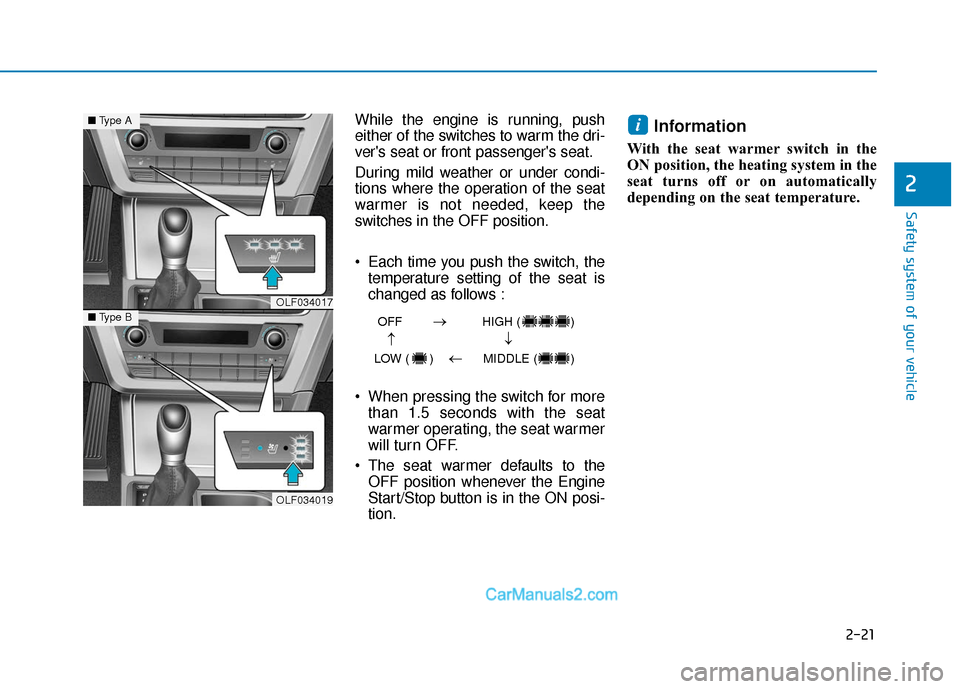 ■ Type A

OLF034017

■ Type B

OLF034019

While the engine is running, push either of the switches to warm the driver's seat or front passenger's seat.

During mild weather or under conditions where the operation of the seat warmer is not needed, keep the switches in the OFF position.

• Each time you push the switch, the temperature setting of the seat is changed as follows :

OFF → HIGH ( )
↑ ↓
LOW ( ) ← MIDDLE ( )

• When pressing the switch for more than 1.5 seconds with the seat warmer operating, the seat warmer will turn OFF.

• The seat warmer defaults to the OFF position whenever the Engine Start/Stop button is in the ON position.

i Information

With the seat warmer switch in the ON position, the heating system in the seat turns off or on automatically depending on the seat temperature.

2

Safety system of your vehicle

CarManuals2.com

2-21

carmanualsonline.info